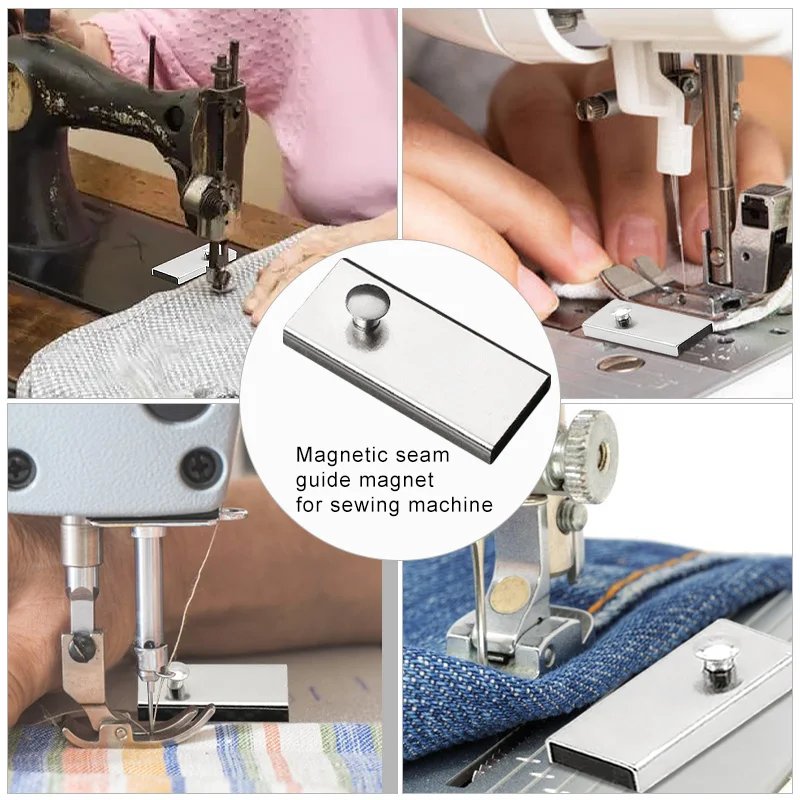 Magnetic seam guide magnet for sewing machine