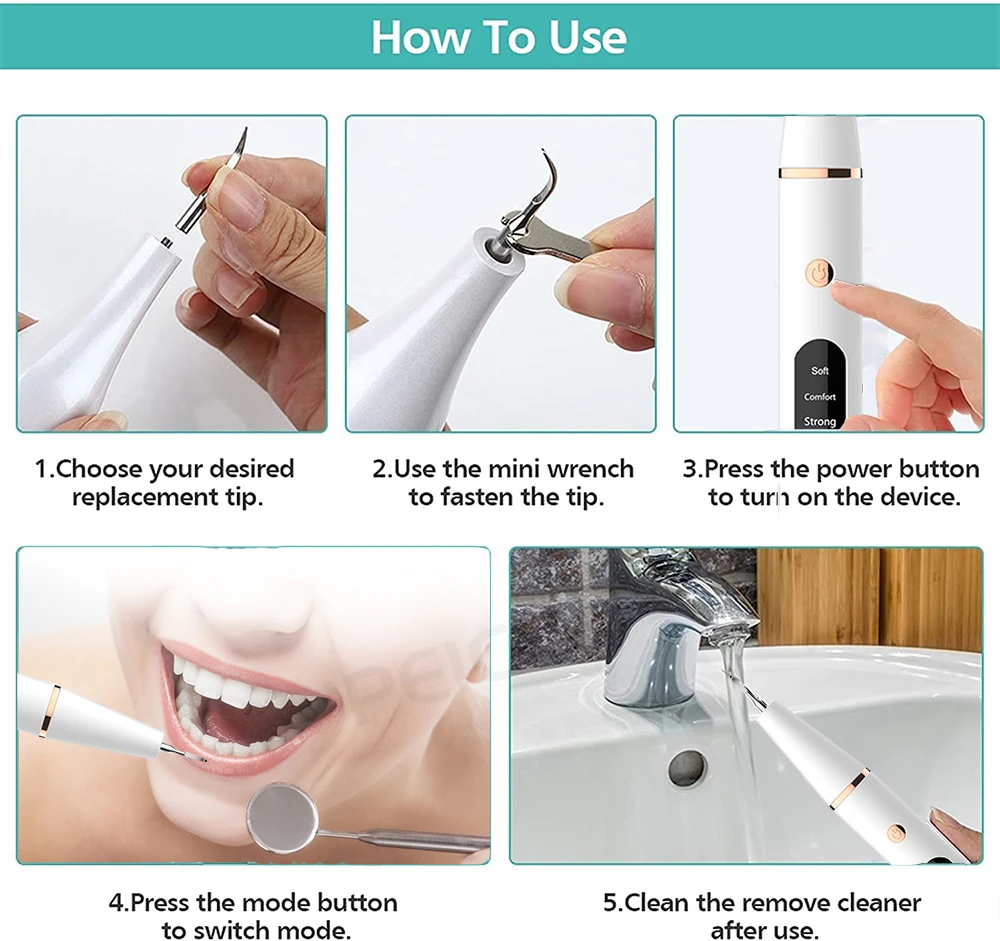 How To Use

Soft

Comfort

Strong

1.Choose your desired replacement tip.

2.Use the mini wrench to fasten the tip.

3.Press the power button to turn on the device.

4.Press the mode button to switch mode.

5.Clean the remove cleaner after use.