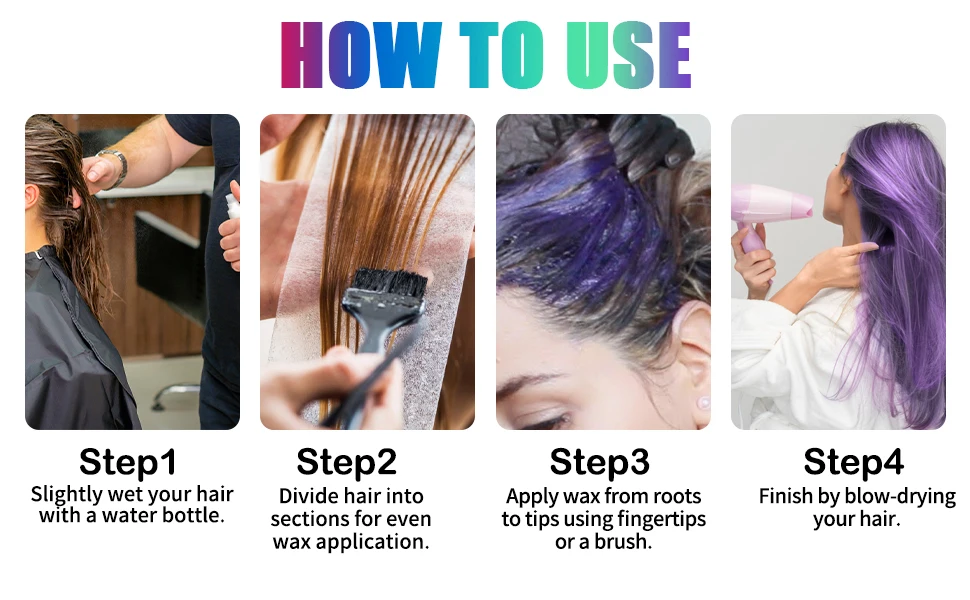 HOW TO USE

Step1
Slightly wet your hair with a water bottle.

Step2
Divide hair into sections for even wax application.

Step3
Apply wax from roots to tips using fingertips or a brush.

Step4
Finish by blow-drying your hair.