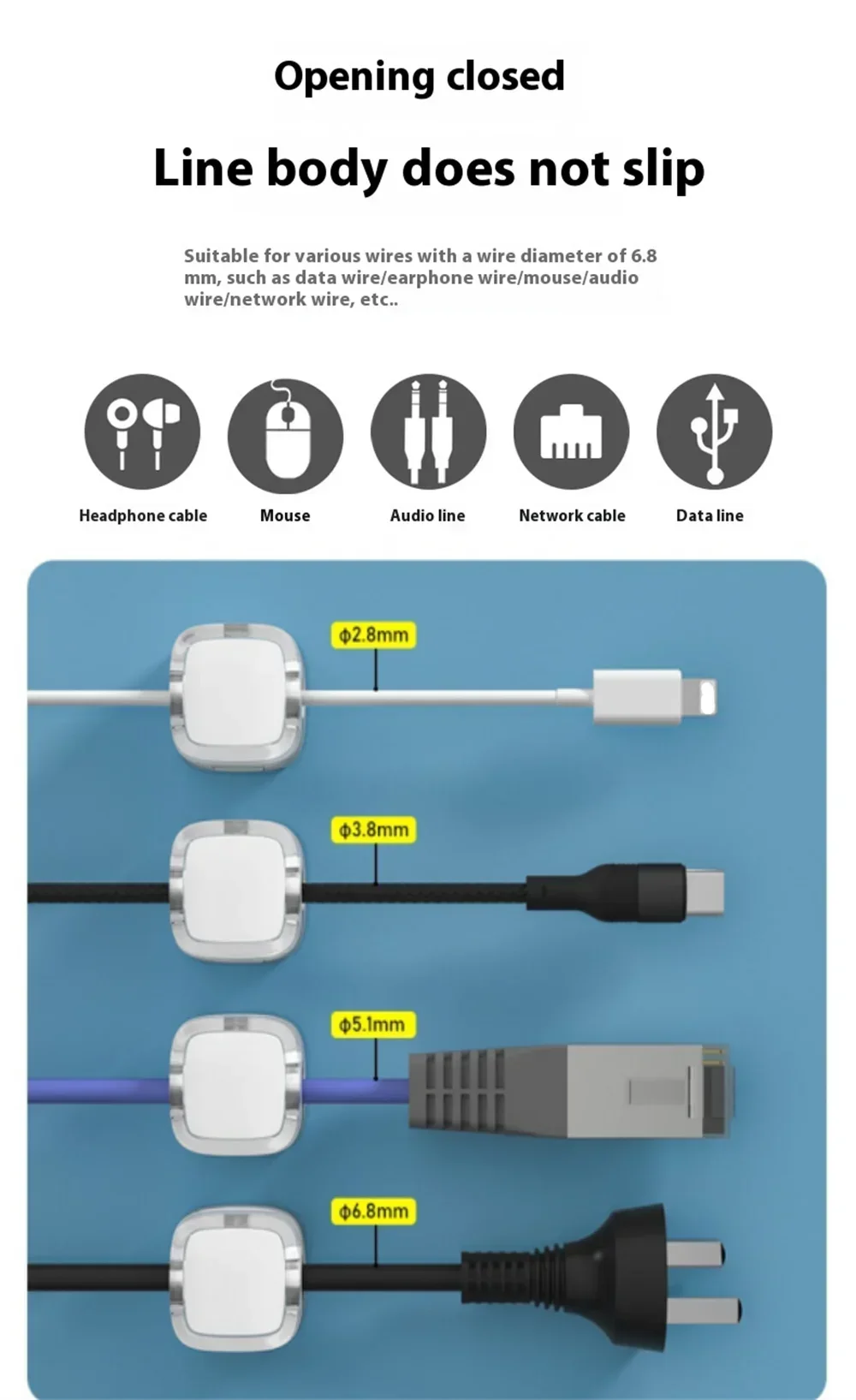 Opening closed

Line body does not slip

Suitable for various wires with a wire diameter of 6.8 mm, such as data wire/earphone wire/mouse/audio wire/network wire, etc..

Headphone cable

Mouse

Audio line

Network cable

Data line

ϕ2.8mm

ϕ3.8mm

ϕ5.1mm

ϕ6.8mm