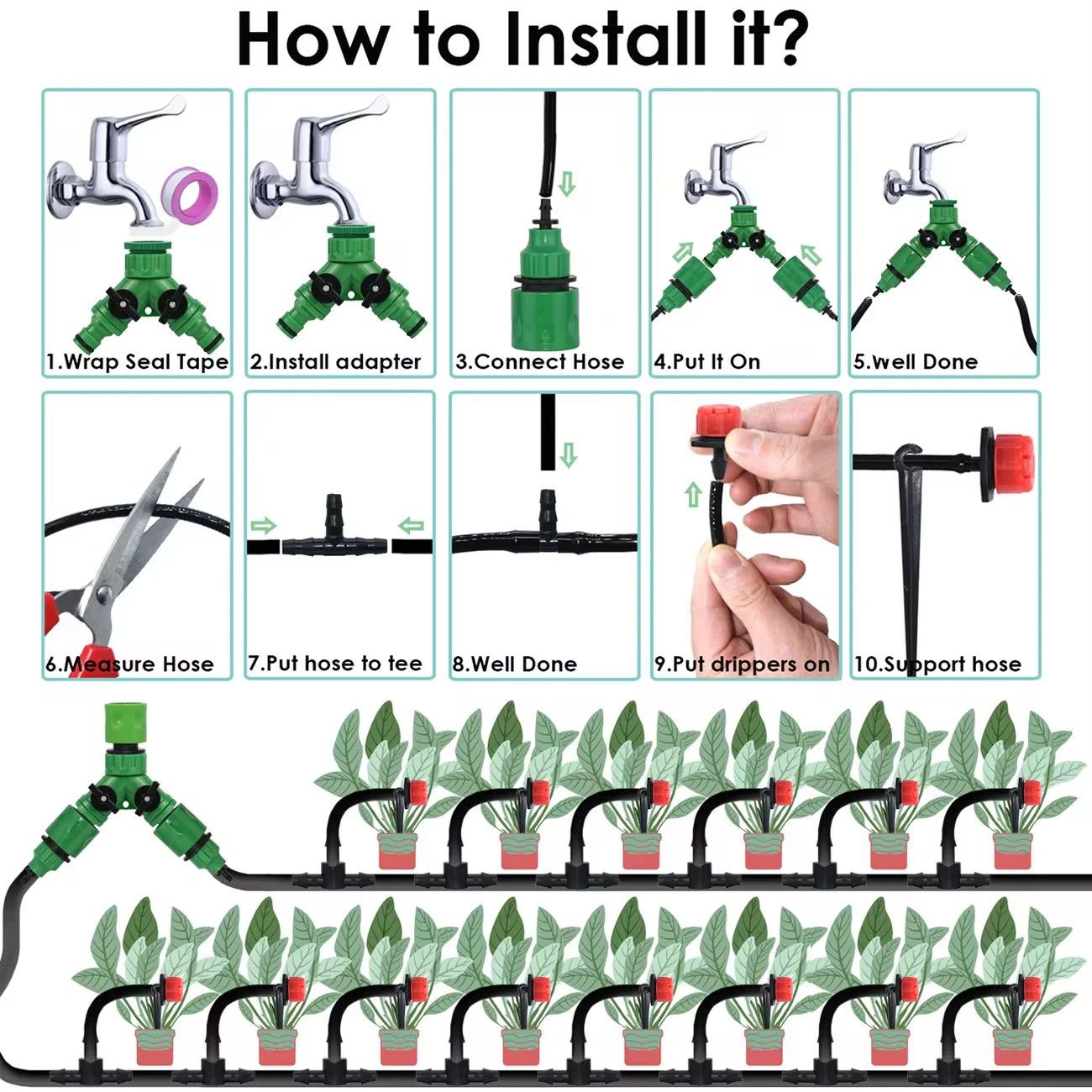 How to Install it?

1.Wrap Seal Tape

2.Install adapter

3.Connect Hose

4.Put It On

5.well Done

6.Measure Hose

7.Put hose to tee

8.Well Done

9.Put drippers on

10.Support hose