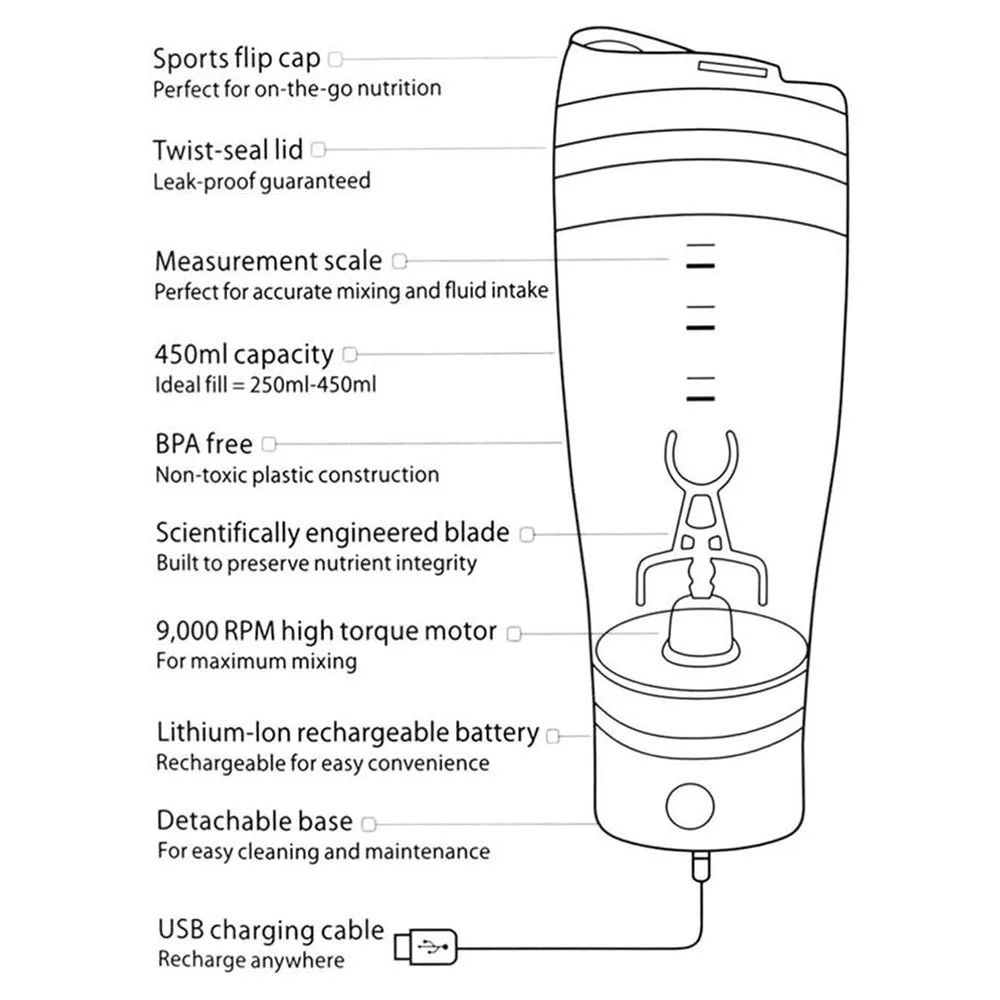 Sports flip cap
Perfect for on-the-go nutrition

Twist-seal lid
Leak-proof guaranteed

Measurement scale
Perfect for accurate mixing and fluid intake

450ml capacity
Ideal fill = 250ml-450ml

BPA free
Non-toxic plastic construction

Scientifically engineered blade
Built to preserve nutrient integrity

9,000 RPM high torque motor
For maximum mixing

Lithium-Ion rechargeable battery
Rechargeable for easy convenience

Detachable base
For easy cleaning and maintenance

USB charging cable
Recharge anywhere