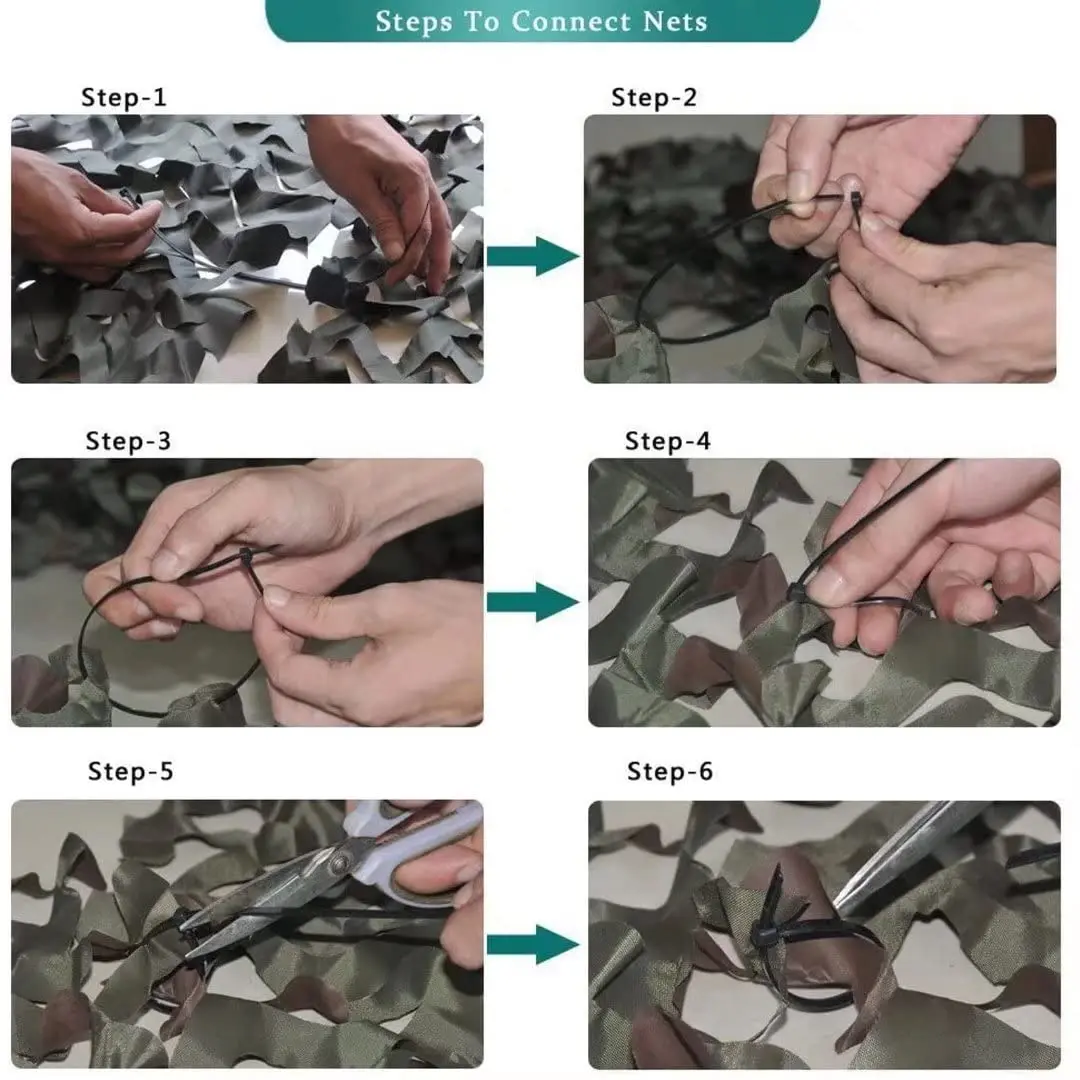 Steps To Connect Nets

Step-1

Step-2

Step-3

Step-4

Step-5

Step-6