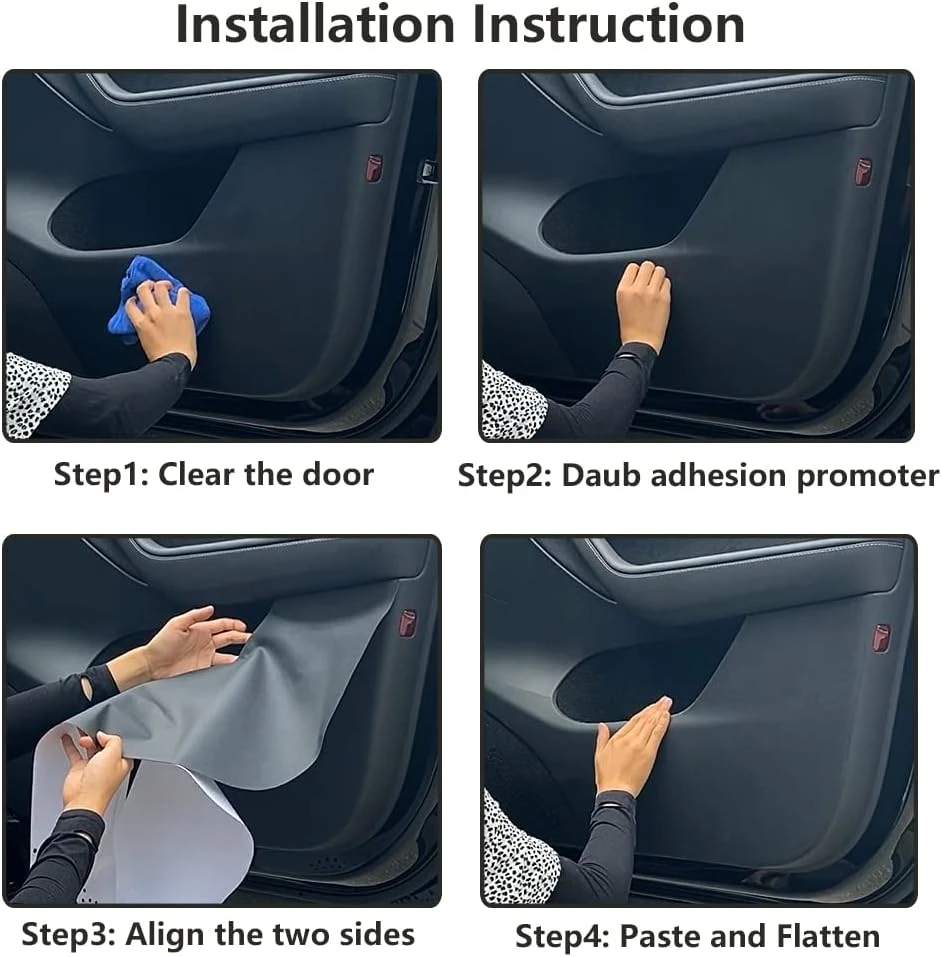 Installation Instruction

Step1: Clear the door

Step2: Daub adhesion promoter

Step3: Align the two sides

Step4: Paste and Flatten