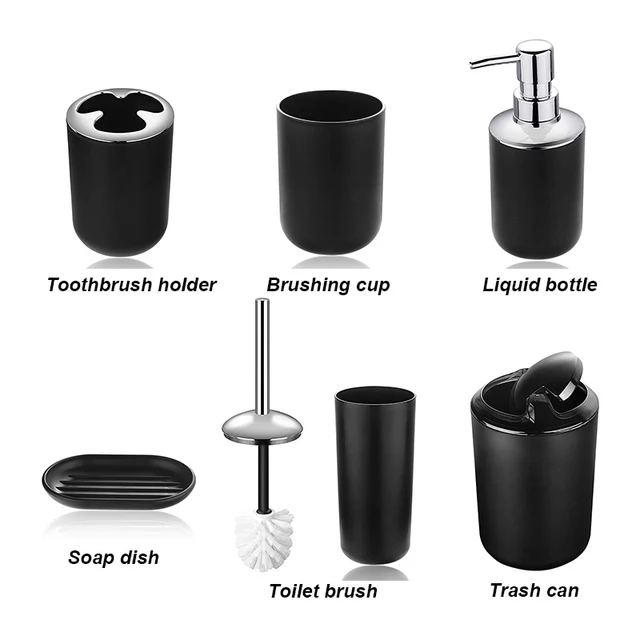 Toothbrush holder
Brushing cup
Liquid bottle
Soap dish
Toilet brush
Trash can