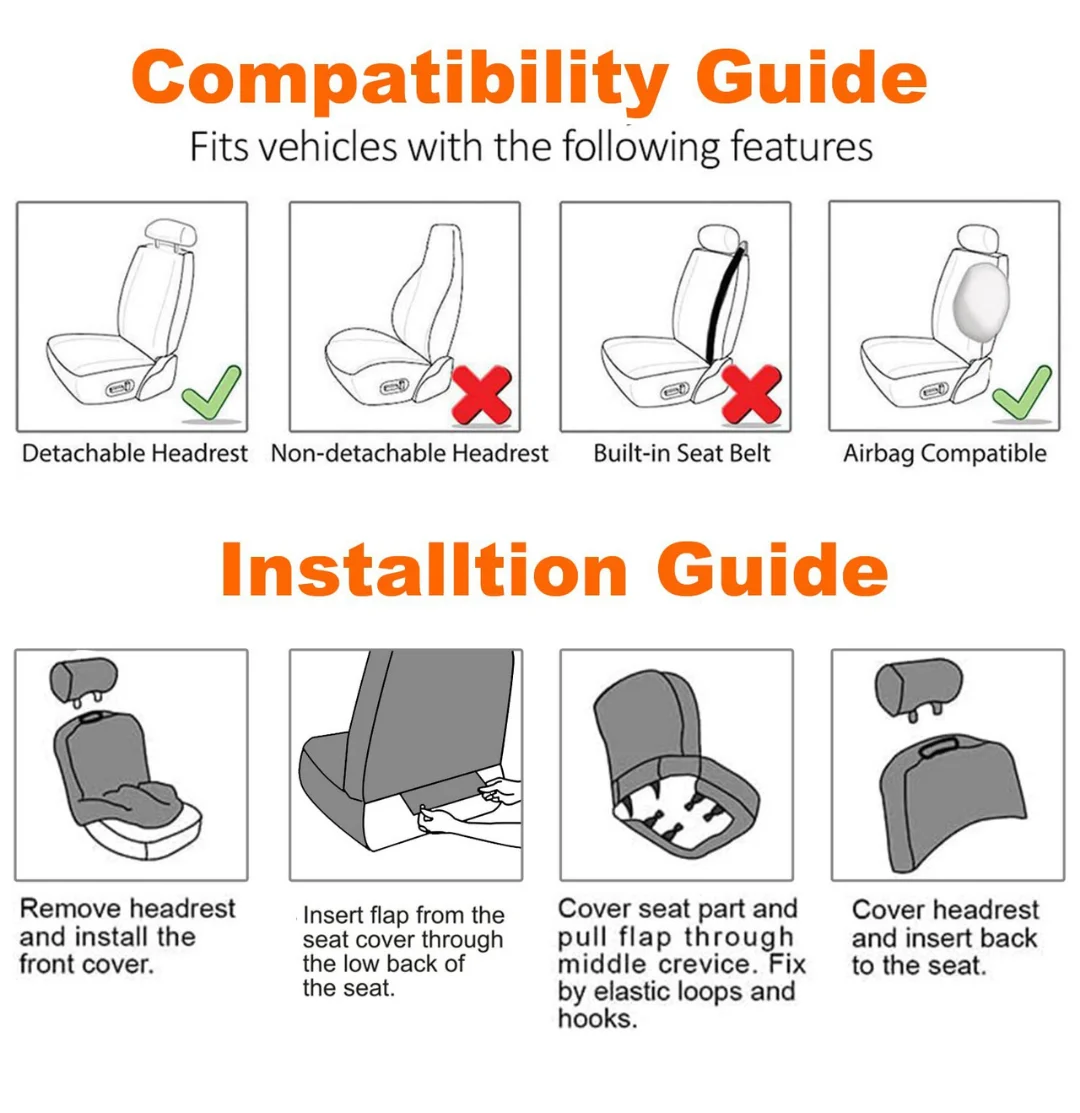 Compatibility Guide

Fits vehicles with the following features

Detachable Headrest

Non-detachable Headrest

Built-in Seat Belt

Airbag Compatible

Installtion Guide

Remove headrest and install the front cover.

Insert flap from the seat cover through the low back of the seat.

Cover seat part and pull flap through middle crevice. Fix by elastic loops and hooks.

Cover headrest and insert back to the seat.