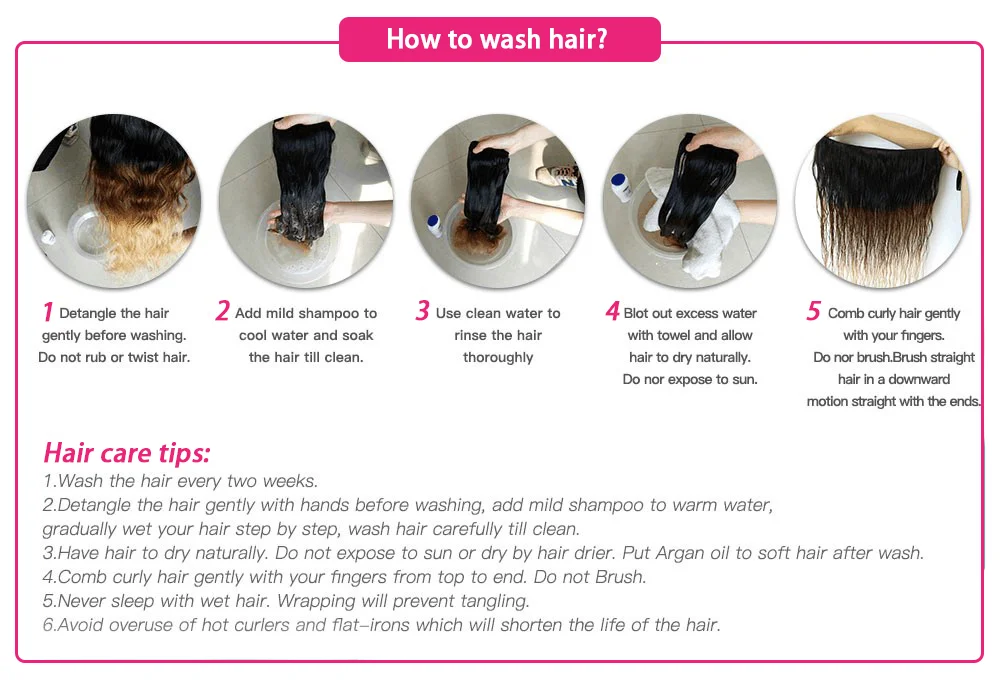 How to wash hair?

1 Detangle the hair gently before washing. Do not rub or twist hair.

2 Add mild shampoo to cool water and soak the hair till clean.

3 Use clean water to rinse the hair thoroughly

4 Blot out excess water with towel and allow hair to dry naturally. Do nor expose to sun.

5 Comb curly hair gently with your fingers. Do nor brush.Brush straight hair in a downward motion straight with the ends.

Hair care tips:
1.Wash the hair every two weeks.
2.Detangle the hair gently with hands before washing, add mild shampoo to warm water, gradually wet your hair step by step, wash hair carefully till clean.
3.Have hair to dry naturally. Do not expose to sun or dry by hair drier. Put Argan oil to soft hair after wash.
4.Comb curly hair gently with your fingers from top to end. Do not Brush.
5.Never sleep with wet hair. Wrapping will prevent tangling.
6.Avoid overuse of hot curlers and flat-irons which will shorten the life of the hair.