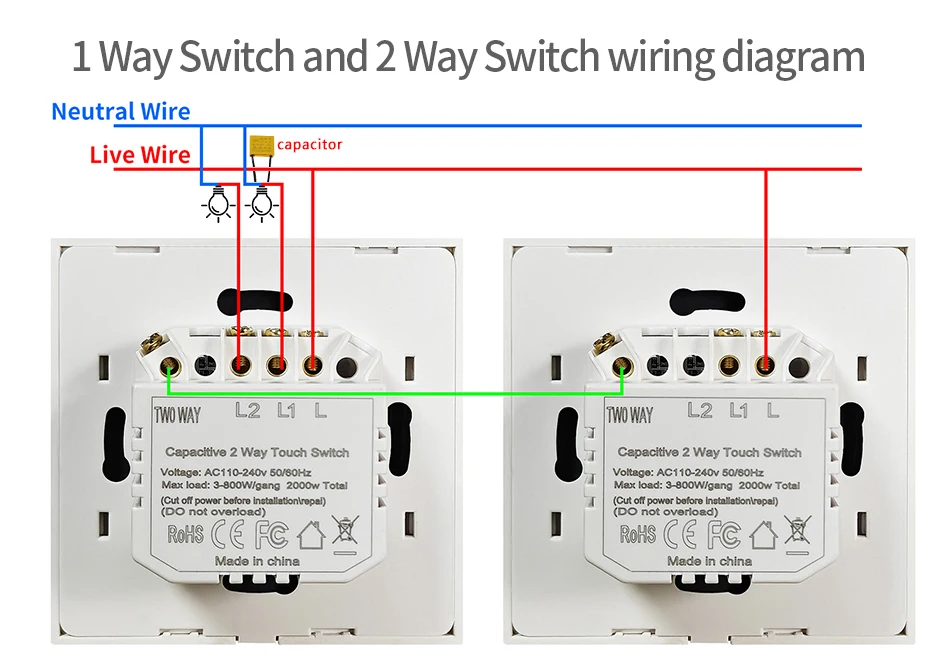 1 Way Switch and 2 Way Switch wiring diagram

Neutral Wire

Live Wire

capacitor

TWO WAY L2 L1 L

Capacitive 2 Way Touch Switch

Voltage: AC110-240v 50/60Hz
Max load: 3-800W/gang 2000w Total
(Cut off power before installation\repai)
(DO not overload)

RoHS CE FC

Made in china

TWO WAY L2 L1 L

Capacitive 2 Way Touch Switch

Voltage: AC110-240v 50/60Hz
Max load: 3-800W/gang 2000w Total
(Cut off power before installation\repai)
(DO not overload)

RoHS CE FC

Made in china