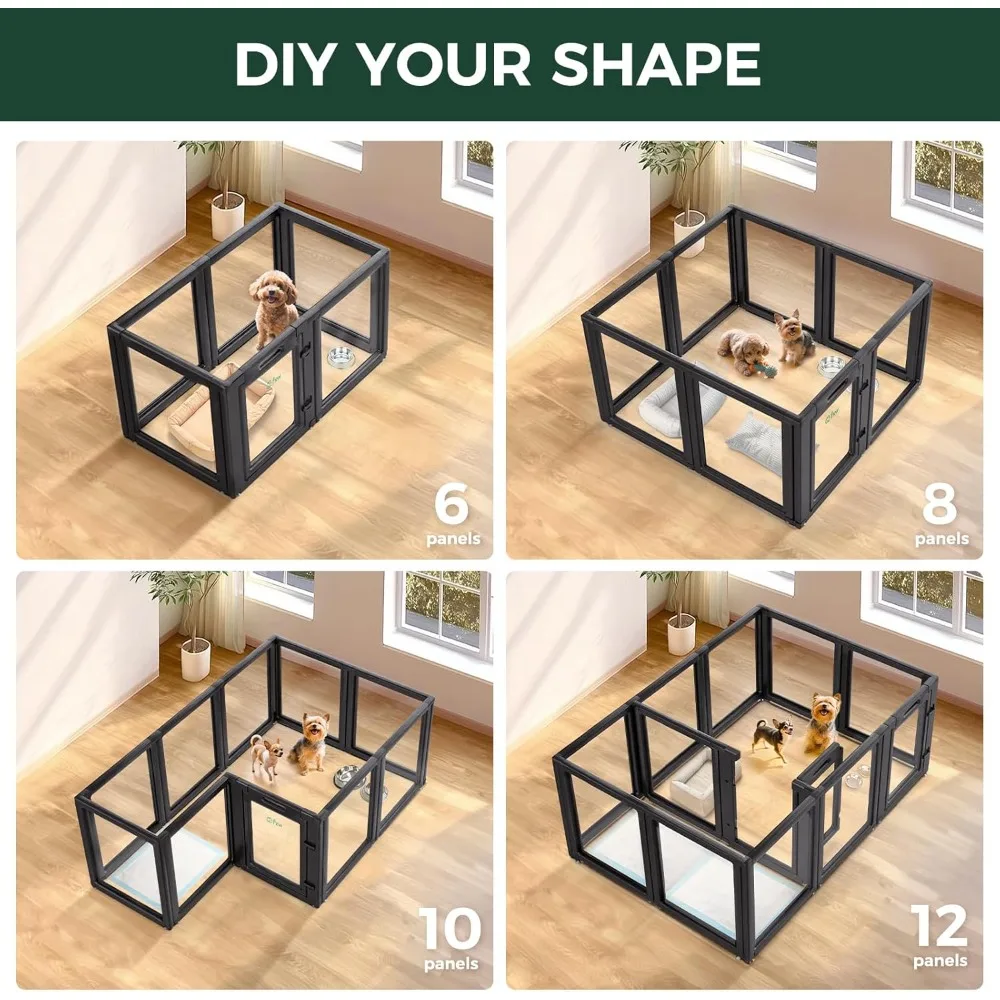 DIY YOUR SHAPE

6
panels

8
panels

10
panels

12
panels