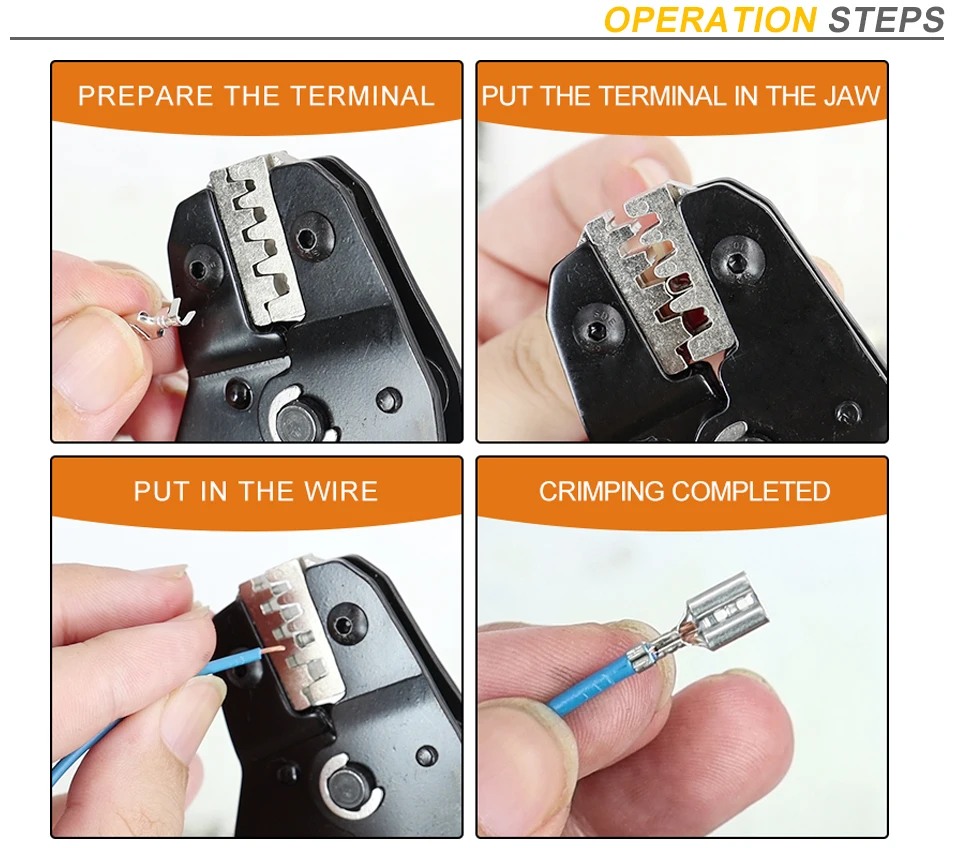 OPERATION STEPS

PREPARE THE TERMINAL

PUT THE TERMINAL IN THE JAW

PUT IN THE WIRE

CRIMPING COMPLETED