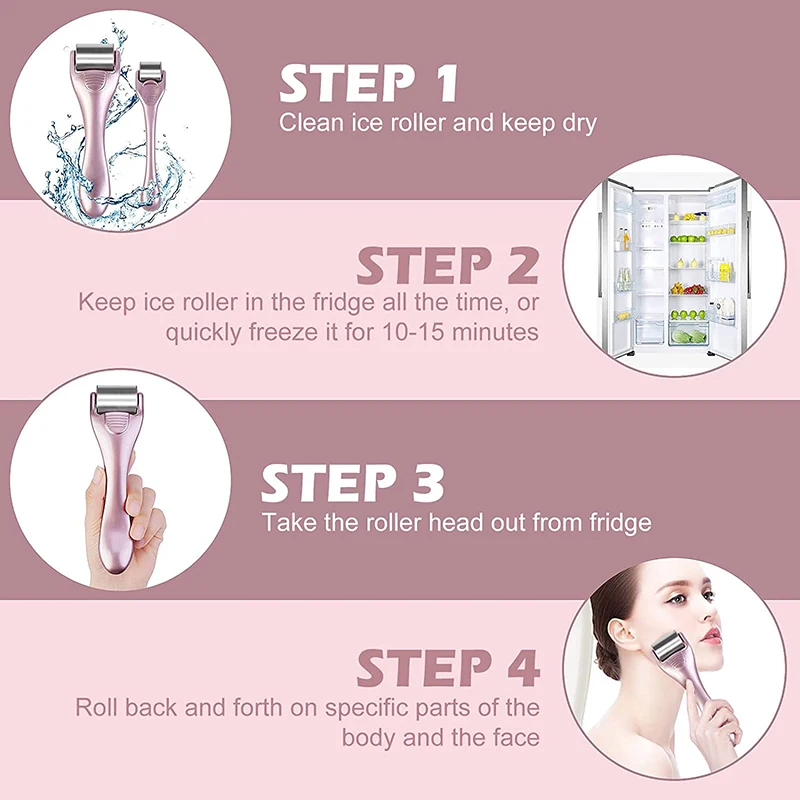 STEP 1
Clean ice roller and keep dry

STEP 2
Keep ice roller in the fridge all the time, or quickly freeze it for 10-15 minutes

STEP 3
Take the roller head out from fridge

STEP 4
Roll back and forth on specific parts of the body and the face