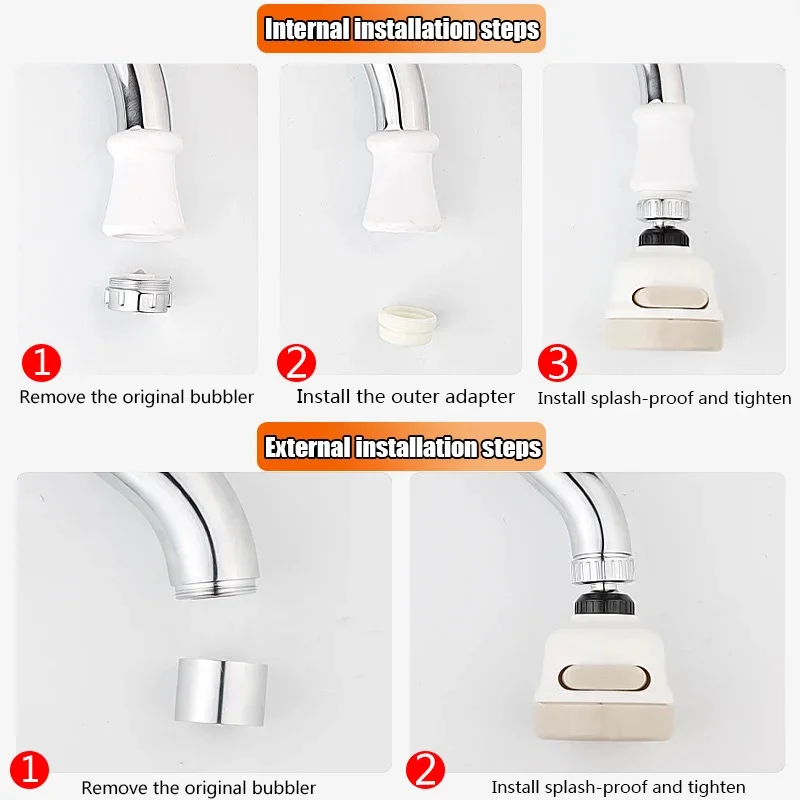 Internal installation steps

1
Remove the original bubbler

2
Install the outer adapter

3
Install splash-proof and tighten

External installation steps

1
Remove the original bubbler

2
Install splash-proof and tighten