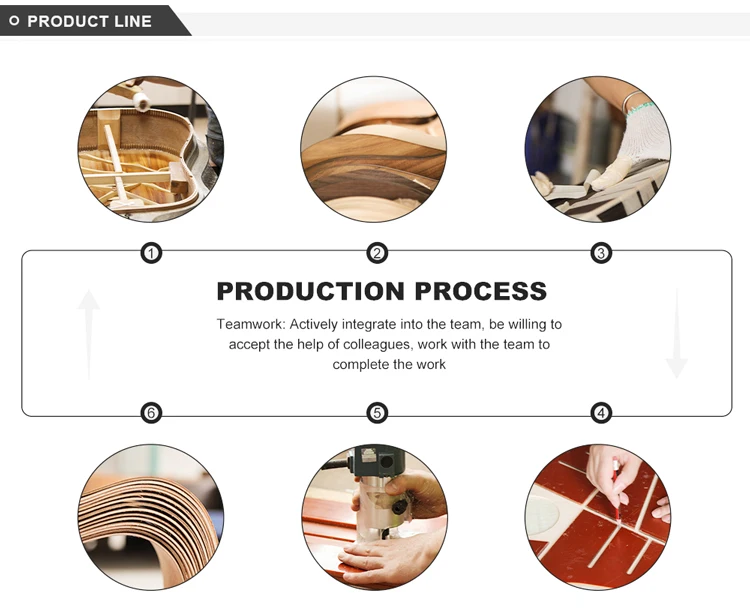 PRODUCT LINE

1

2

3

PRODUCTION PROCESS

Teamwork: Actively integrate into the team, be willing to accept the help of colleagues, work with the team to complete the work

6

5

4