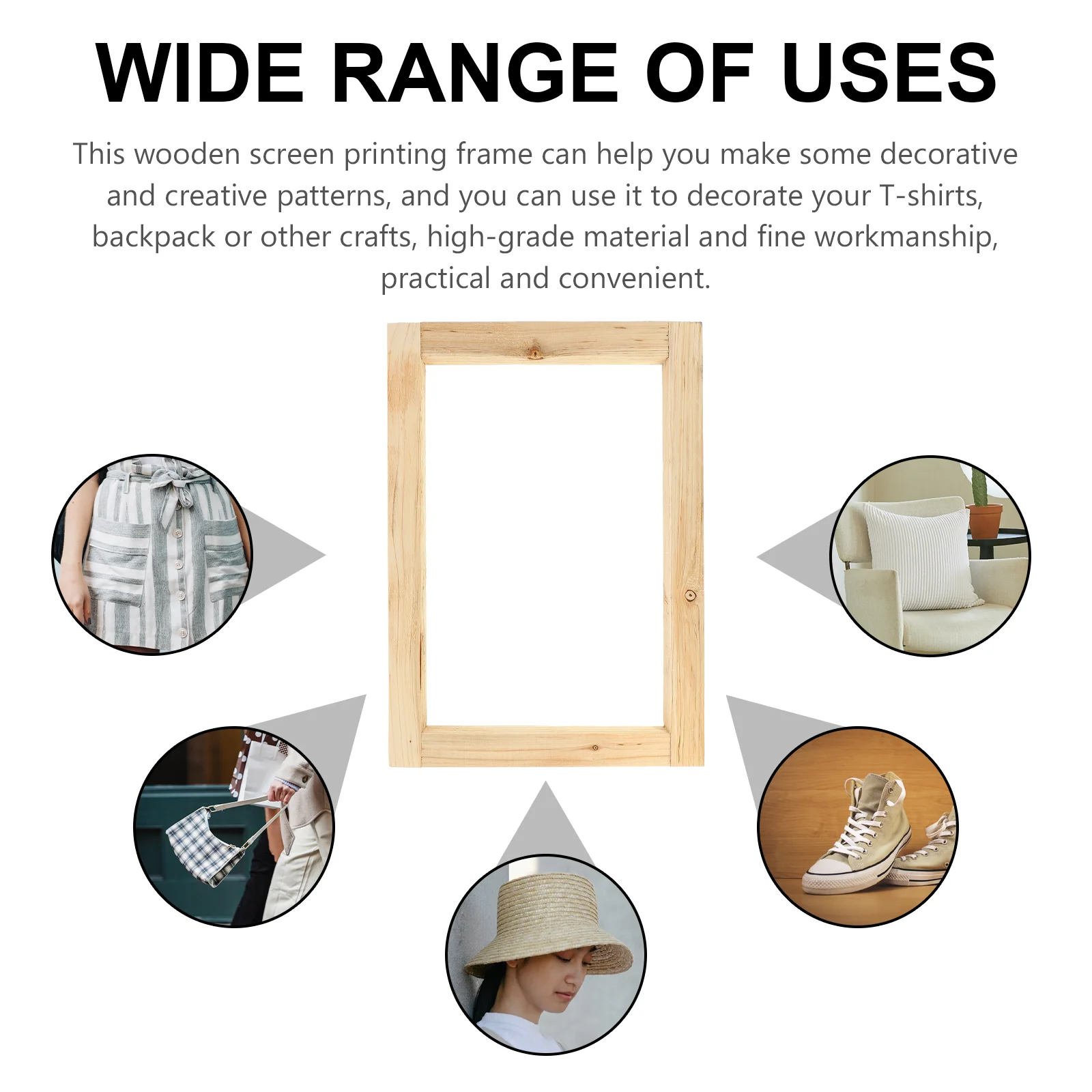 WIDE RANGE OF USES

This wooden screen printing frame can help you make some decorative and creative patterns, and you can use it to decorate your T-shirts, backpack or other crafts, high-grade material and fine workmanship, practical and convenient.