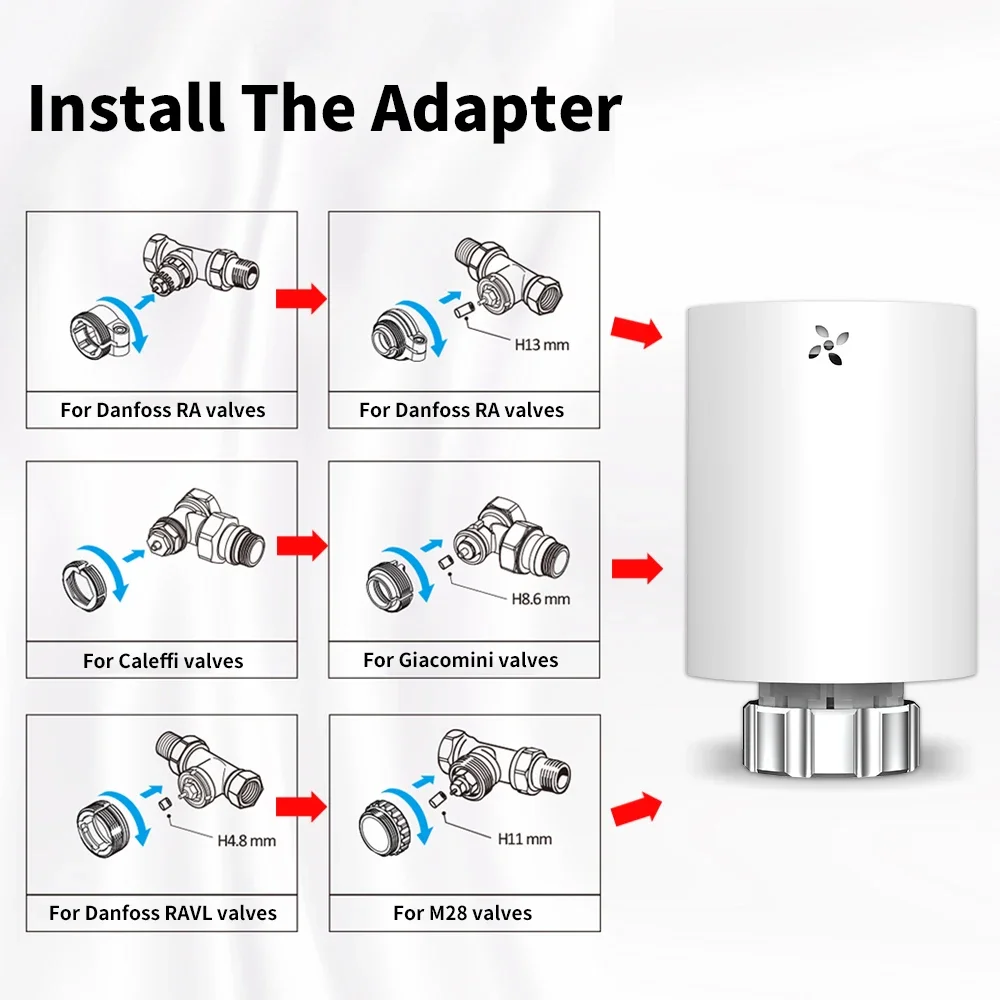 Install The Adapter

For Danfoss RA valves

H13 mm

For Danfoss RA valves

For Caleffi valves

H8.6 mm

For Giacomini valves

H4.8 mm

For Danfoss RAVL valves

H11 mm

For M28 valves