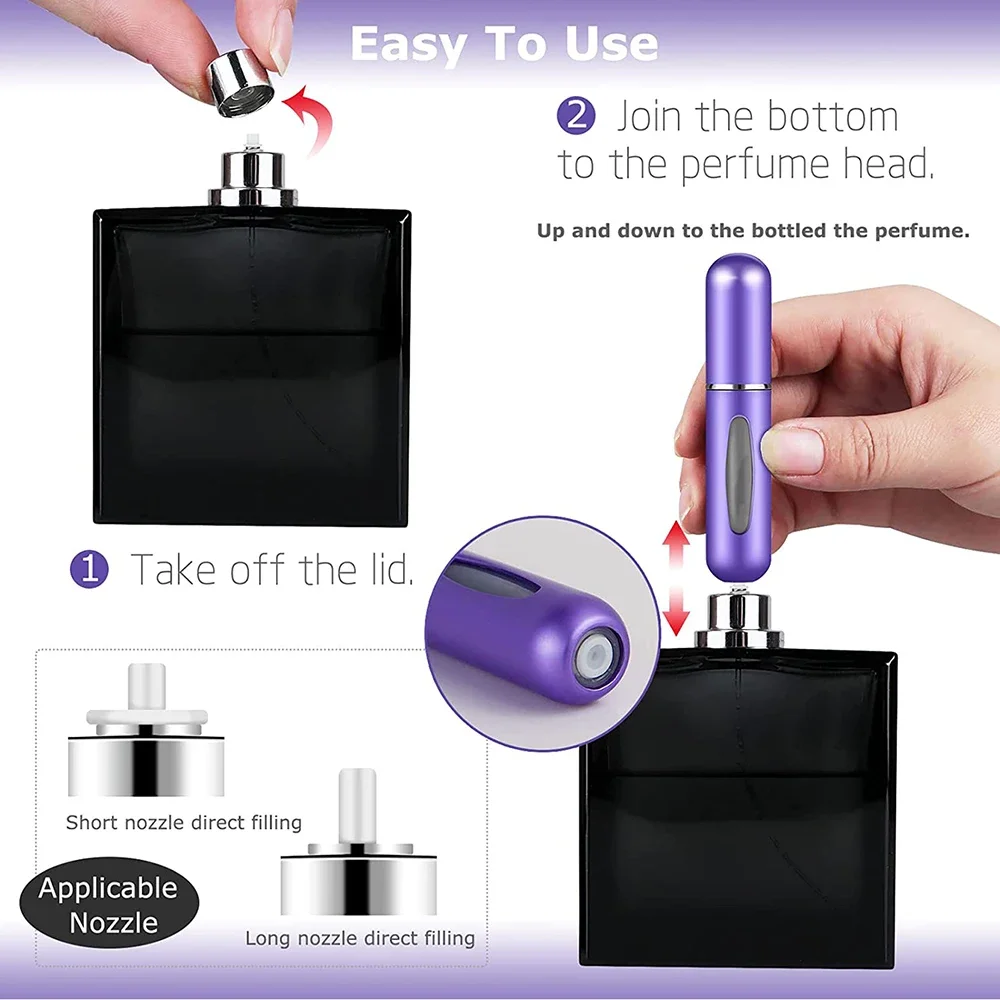 Easy To Use

2 Join the bottom to the perfume head.

Up and down to the bottled the perfume.

1 Take off the lid.

Short nozzle direct filling

Applicable Nozzle

Long nozzle direct filling