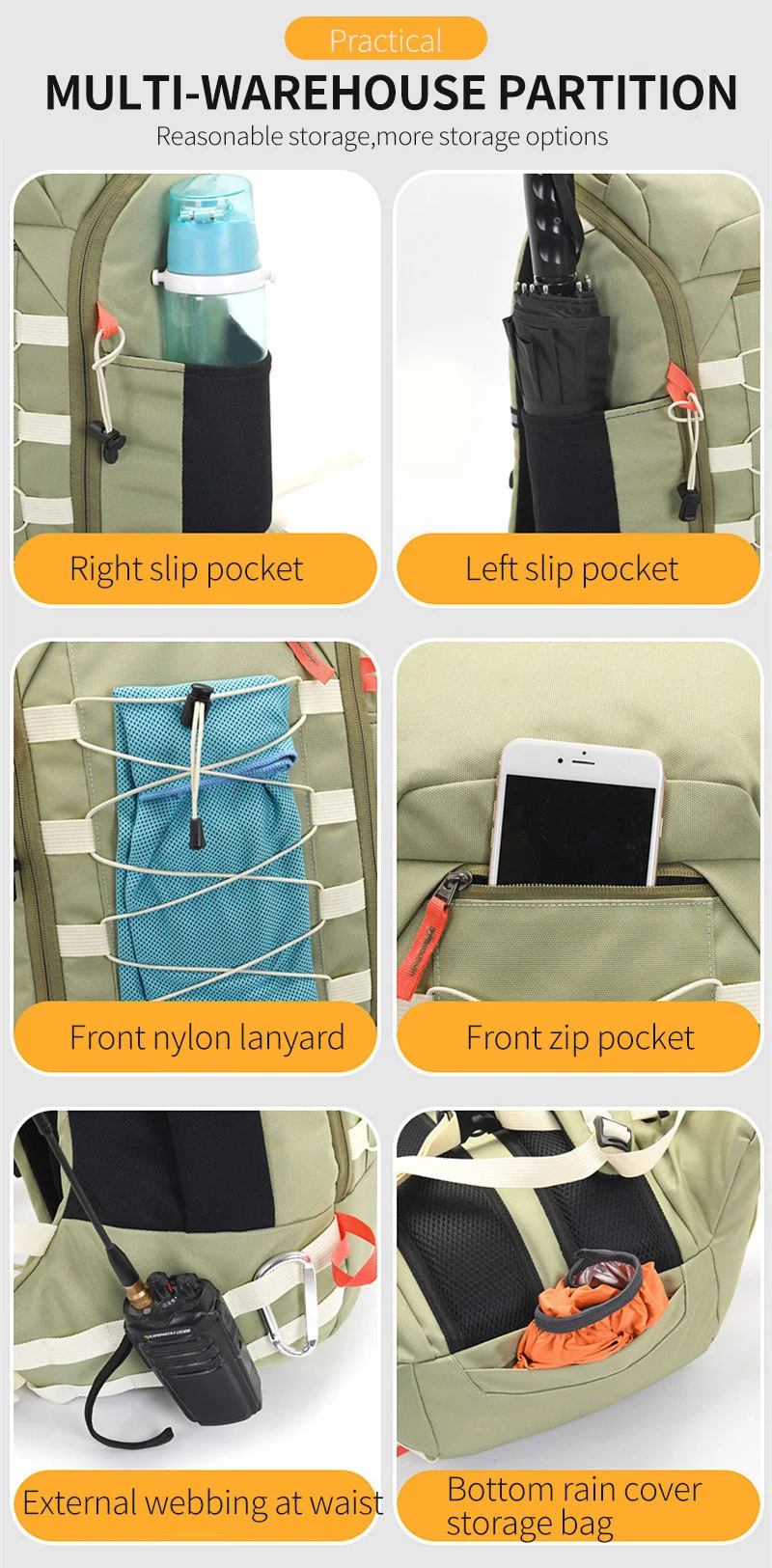 Practical

MULTI-WAREHOUSE PARTITION

Reasonable storage,more storage options

Right slip pocket

Left slip pocket

Front nylon lanyard

Front zip pocket

External webbing at waist

Bottom rain cover storage bag