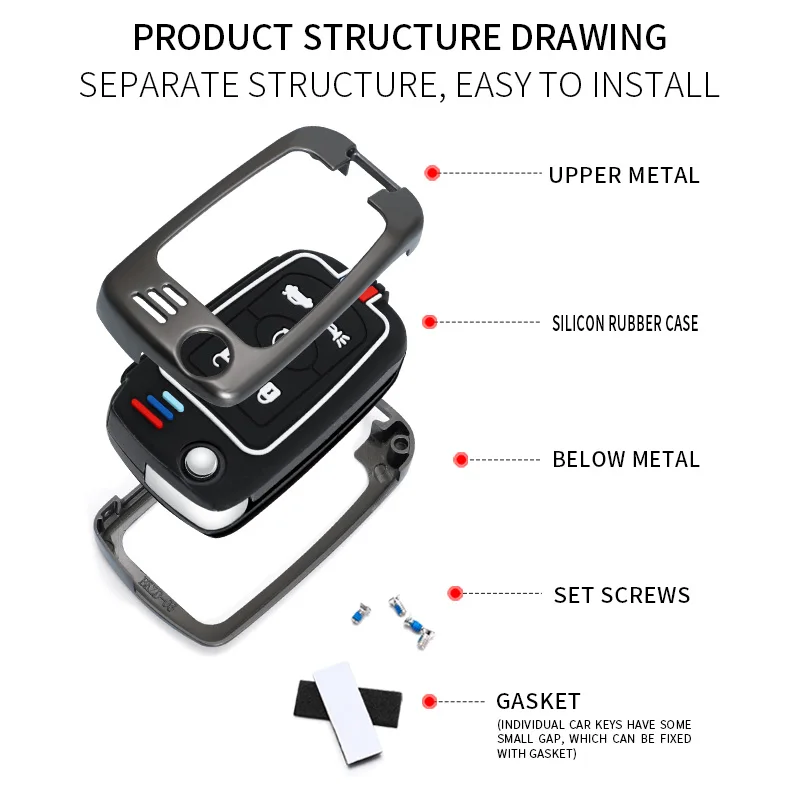 PRODUCT STRUCTURE DRAWING
SEPARATE STRUCTURE, EASY TO INSTALL

UPPER METAL

SILICON RUBBER CASE

BELOW METAL

SET SCREWS

GASKET
(INDIVIDUAL CAR KEYS HAVE SOME SMALL GAP, WHICH CAN BE FIXED WITH GASKET)