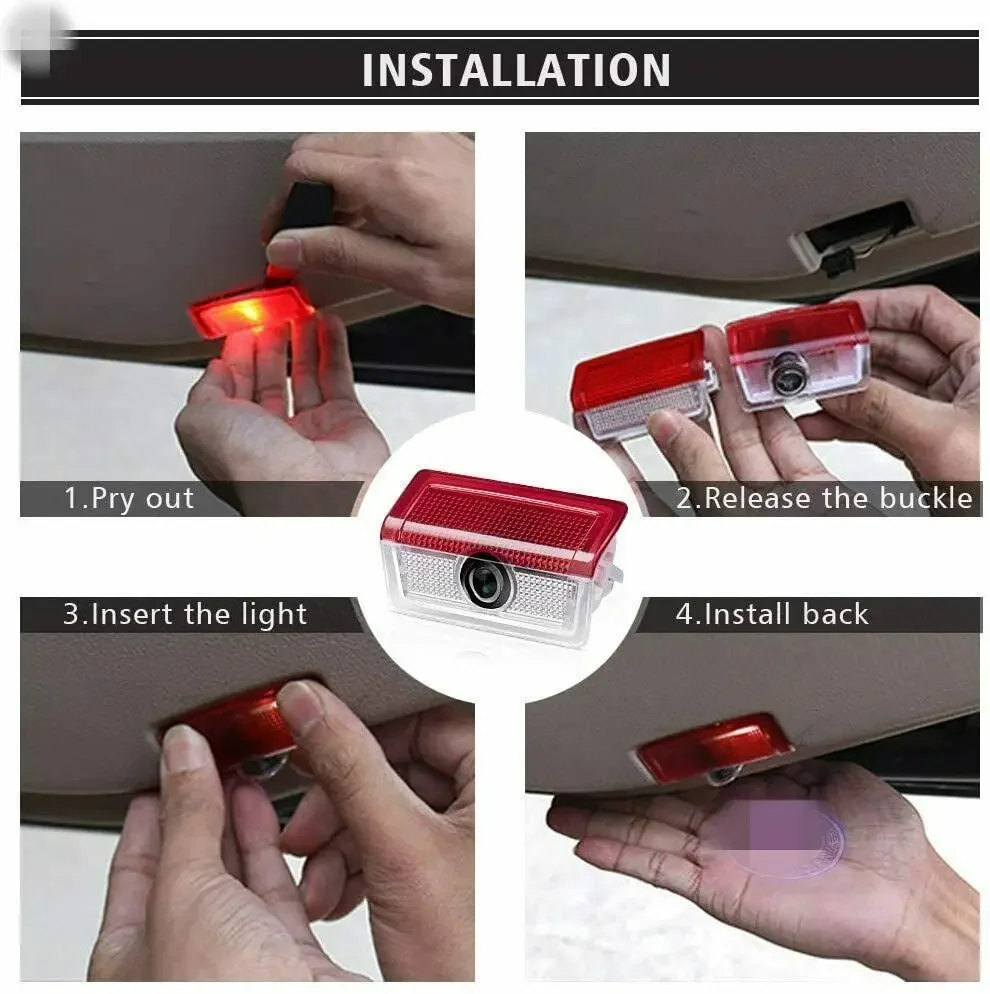 INSTALLATION

1.Pry out

2.Release the buckle

3.Insert the light

4.Install back