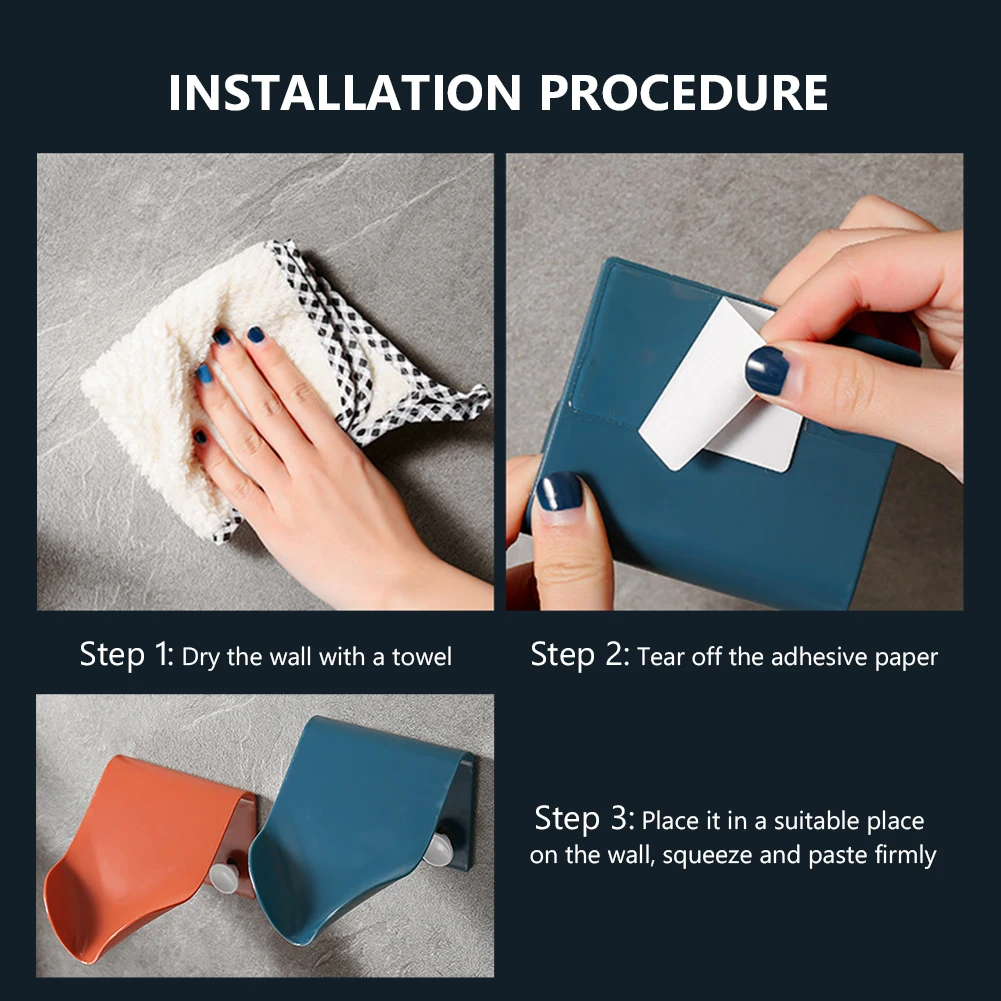 INSTALLATION PROCEDURE

Step 1: Dry the wall with a towel

Step 2: Tear off the adhesive paper

Step 3: Place it in a suitable place on the wall, squeeze and paste firmly