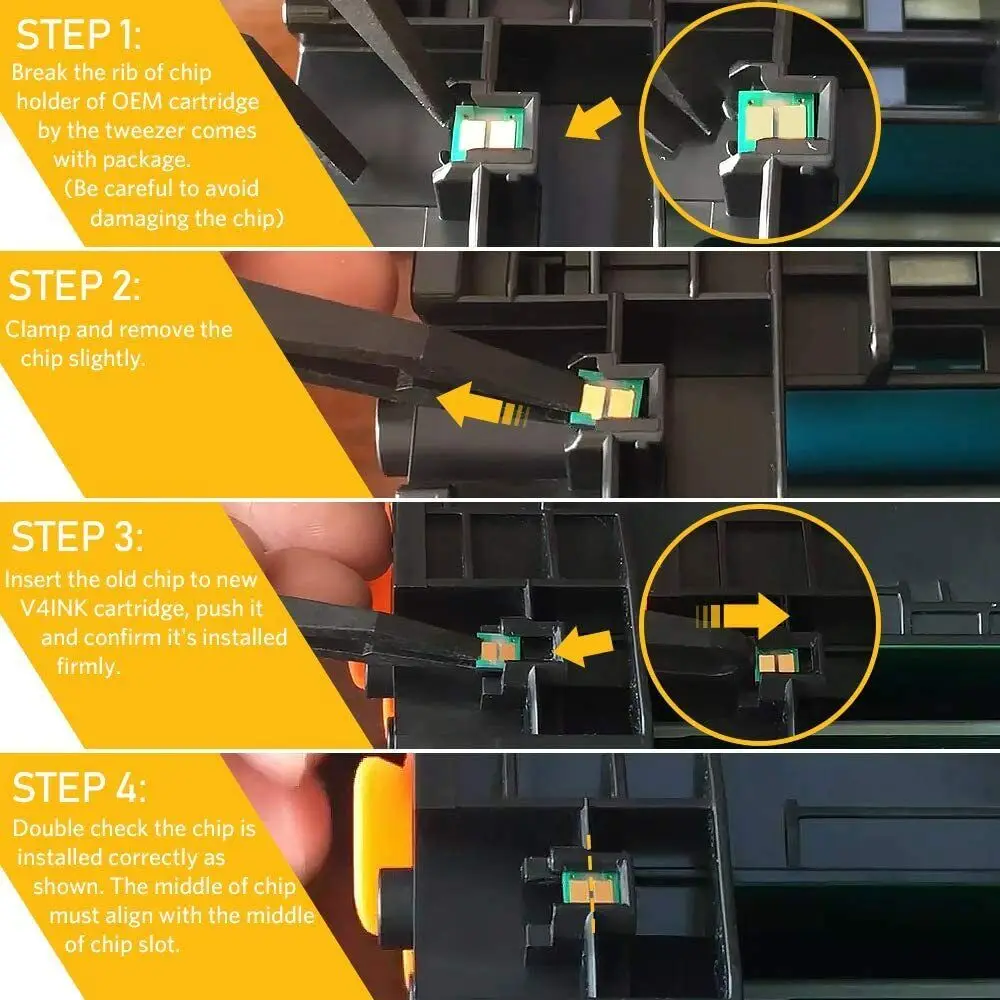 STEP 1:
Break the rib of chip holder of OEM cartridge by the tweezer comes with package. (Be careful to avoid damaging the chip)

STEP 2:
Clamp and remove the chip slightly.

STEP 3:
Insert the old chip to new V4INK cartridge, push it and confirm it's installed firmly.

STEP 4:
Double check the chip is installed correctly as shown. The middle of chip must align with the middle of chip slot.