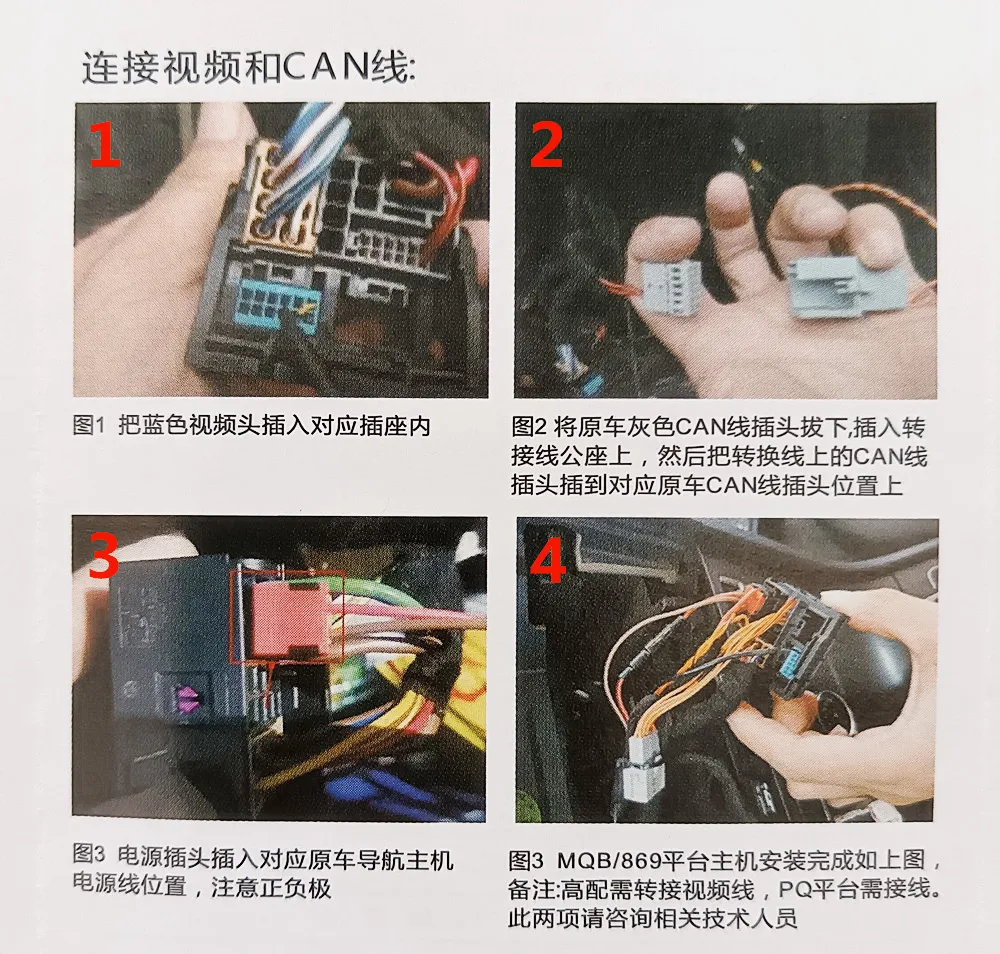 连接视频和CAN线:

1

图1 把蓝色视频头插入对应插座内

2

图2 将原车灰色CAN线插头拔下,插入转接线公座上，然后把转换线上的CAN线插头插到对应原车CAN线插头位置上

3

图3 电源插头插入对应原车导航主机电源线位置，注意正负极

4

图3 MQB/869平台主机安装完成如上图，备注:高配需转接视频线，PQ平台需接线。此两项请咨询相关技术人员