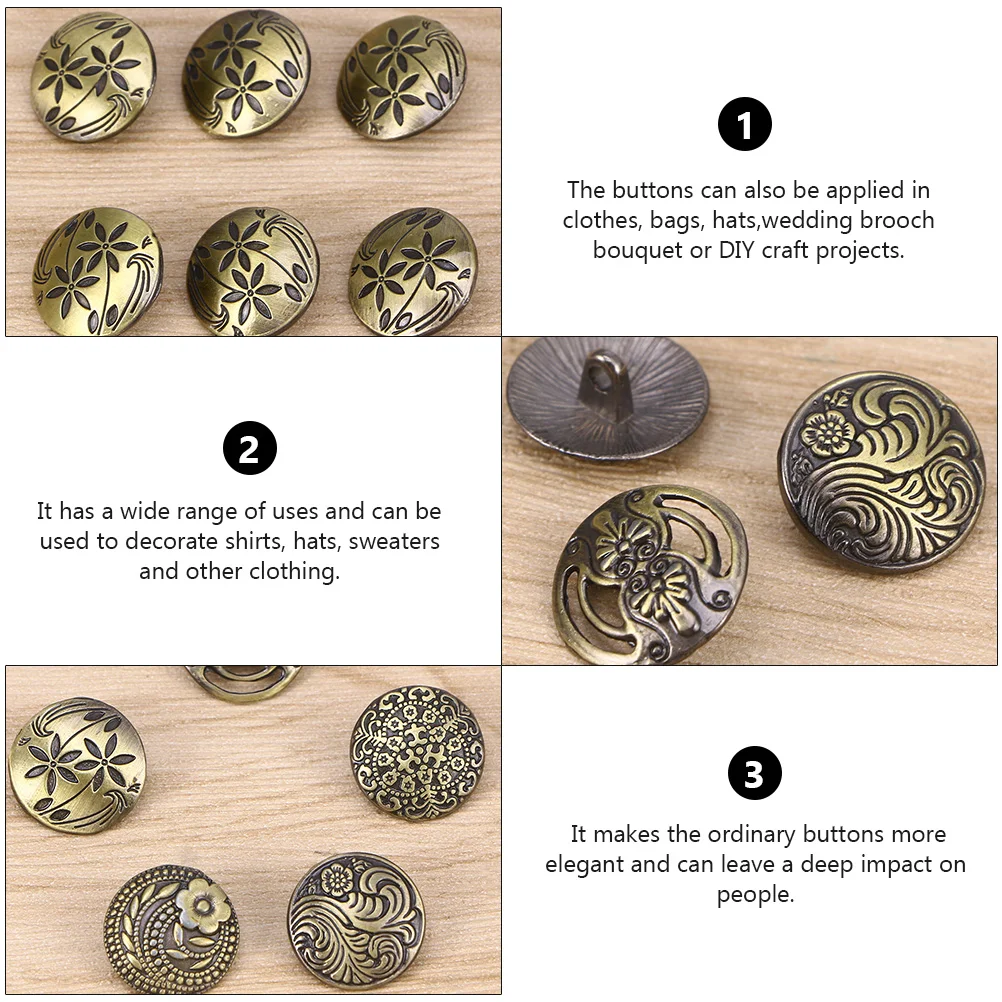 1

The buttons can also be applied in clothes, bags, hats,wedding brooch bouquet or DIY craft projects.

2

It has a wide range of uses and can be used to decorate shirts, hats, sweaters and other clothing.

3

It makes the ordinary buttons more elegant and can leave a deep impact on people.