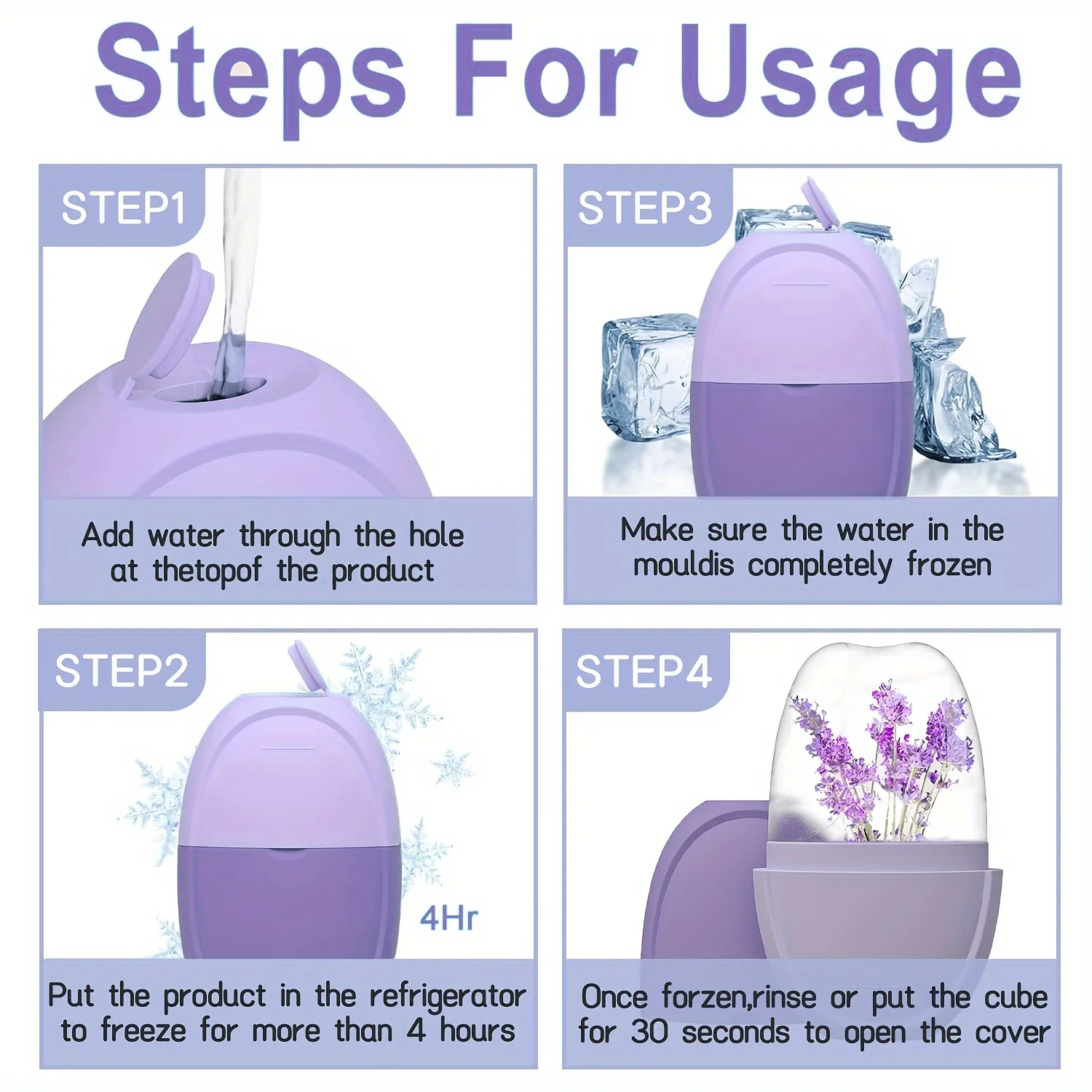 Steps For Usage

STEP1

Add water through the hole at thetopof the product

STEP3

Make sure the water in the mouldis completely frozen

STEP2

4Hr

Put the product in the refrigerator to freeze for more than 4 hours

STEP4

Once forzen,rinse or put the cube for 30 seconds to open the cover