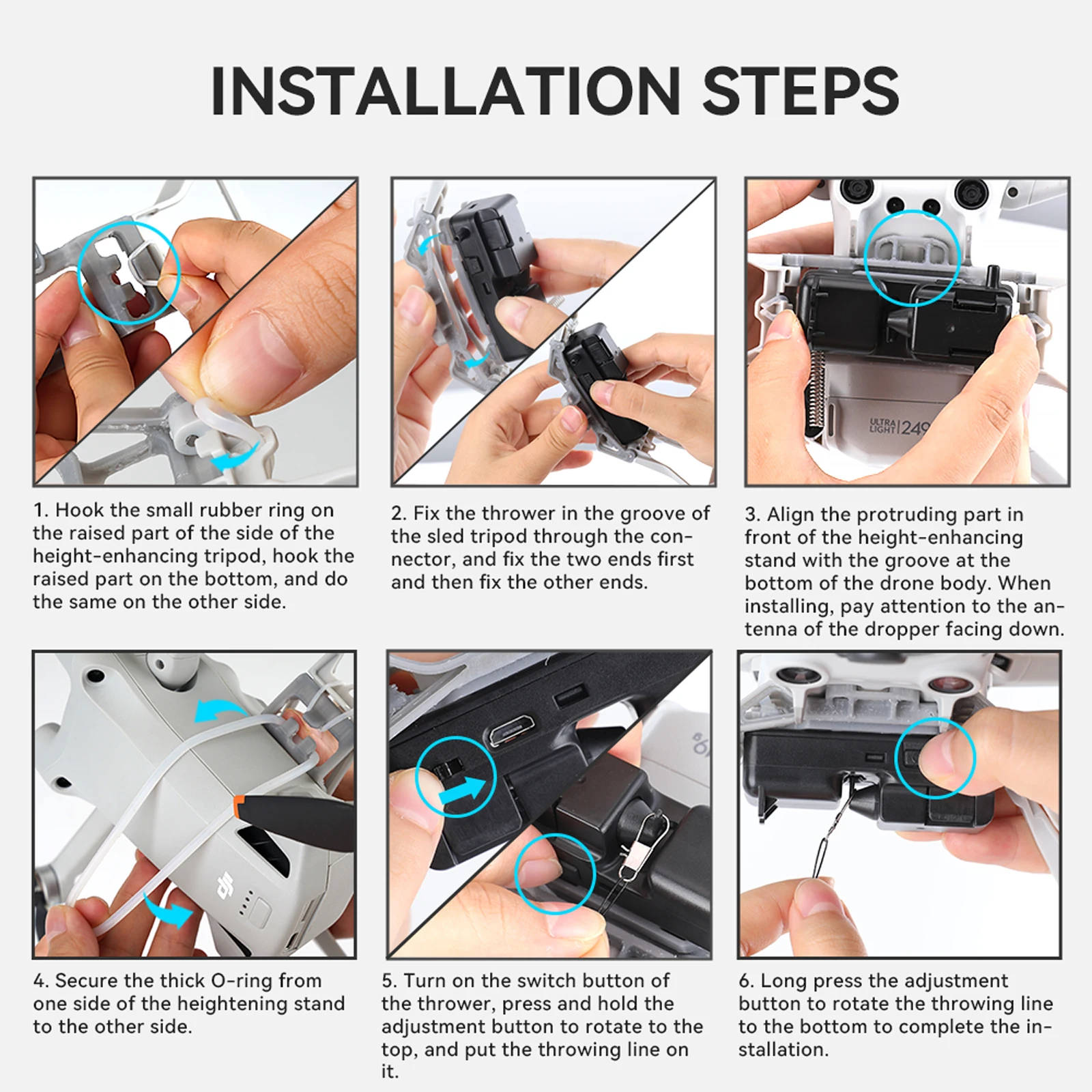 INSTALLATION STEPS

ULTRA LIGHT 249

1. Hook the small rubber ring on the raised part of the side of the height-enhancing tripod, hook the raised part on the bottom, and do the same on the other side.

2. Fix the thrower in the groove of the sled tripod through the connector, and fix the two ends first and then fix the other ends.

3. Align the protruding part in front of the height-enhancing stand with the groove at the bottom of the drone body. When installing, pay attention to the antenna of the dropper facing down.

4. Secure the thick O-ring from one side of the heightening stand to the other side.

5. Turn on the switch button of the thrower, press and hold the adjustment button to rotate to the top, and put the throwing line on it.

6. Long press the adjustment button to rotate the throwing line to the bottom to complete the installation.