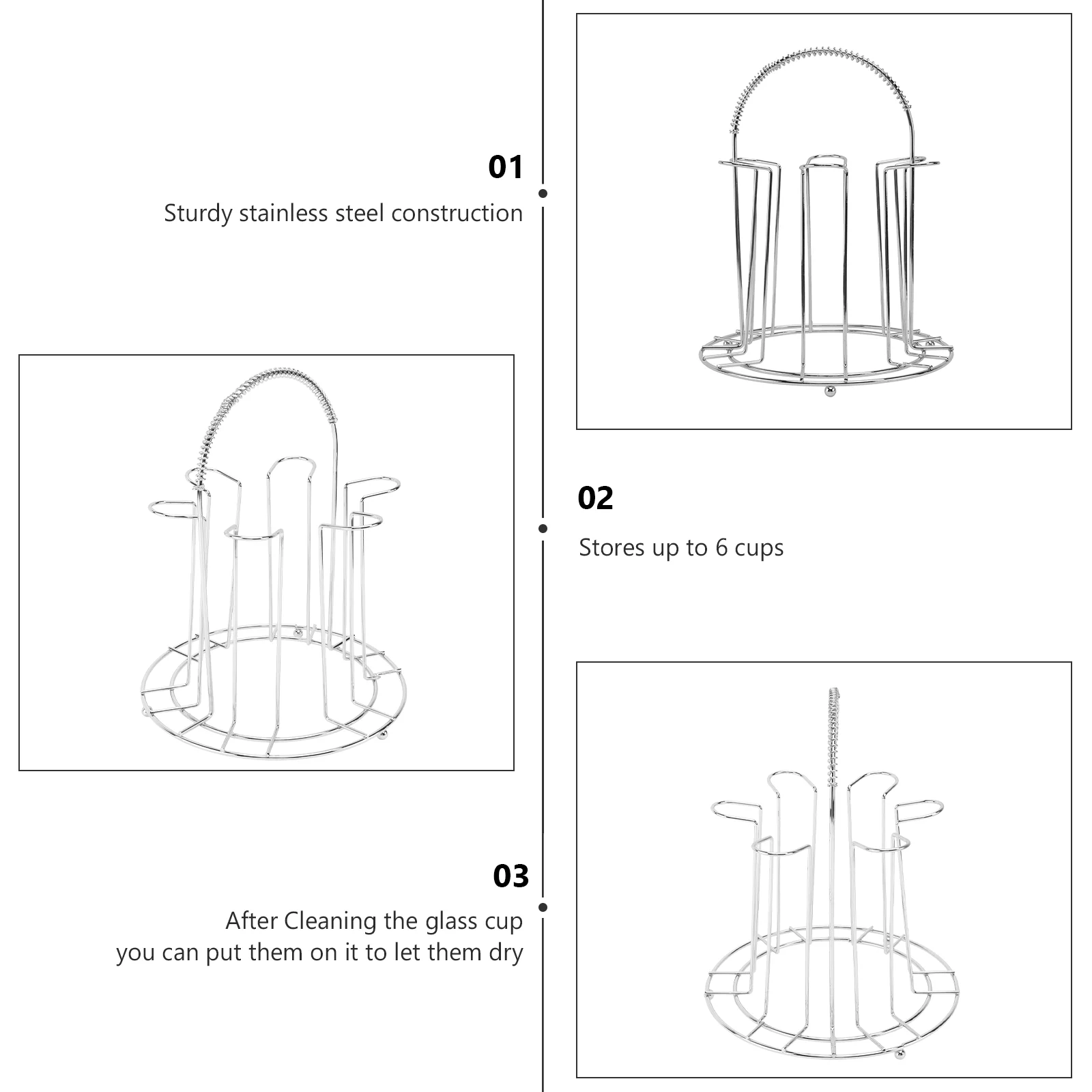 01
Sturdy stainless steel construction

02
Stores up to 6 cups

03
After Cleaning the glass cup
you can put them on it to let them dry