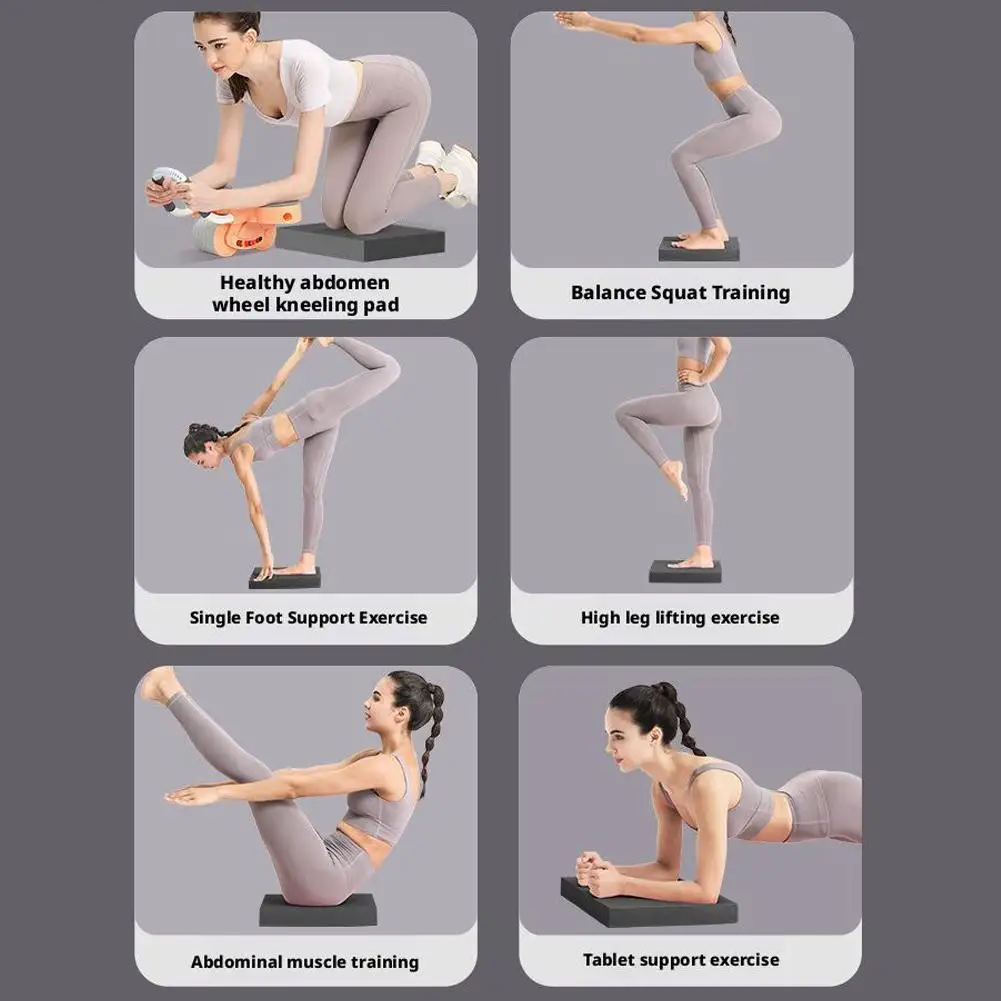 Healthy abdomen wheel kneeling pad

Balance Squat Training

Single Foot Support Exercise

High leg lifting exercise

Abdominal muscle training

Tablet support exercise