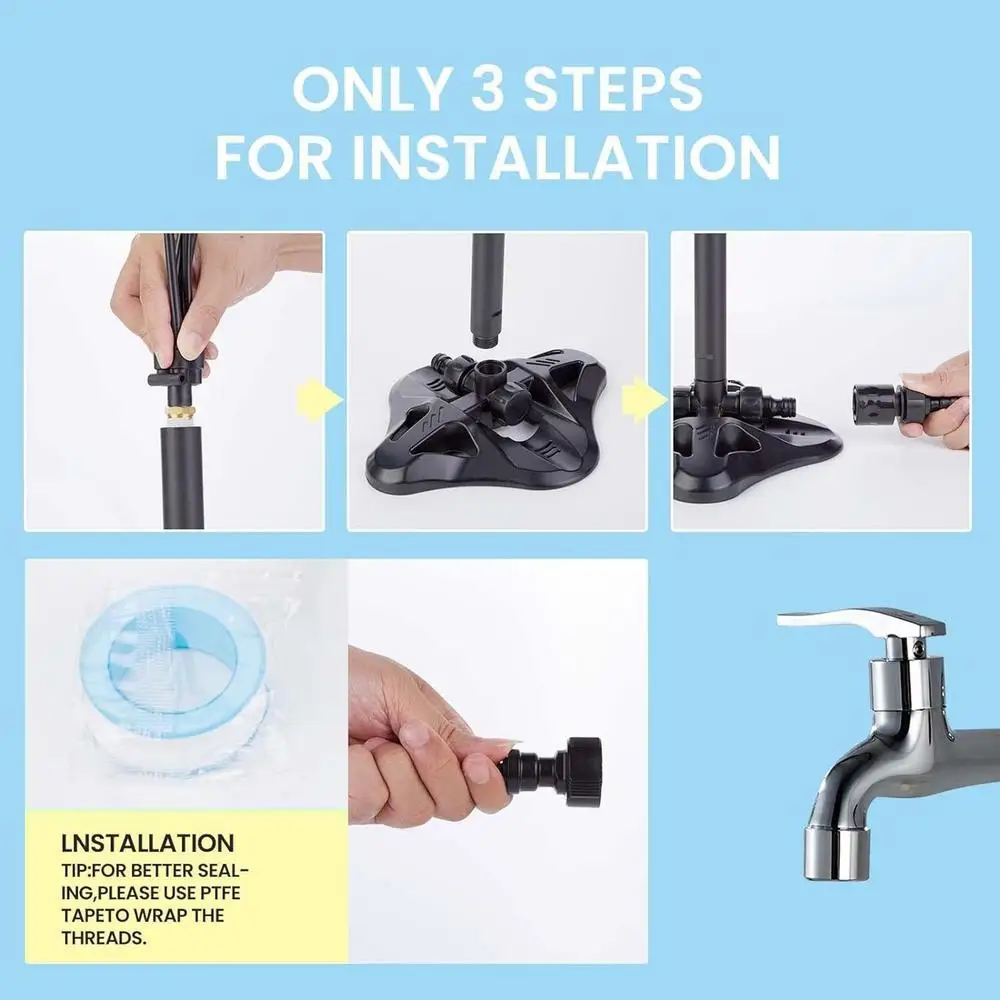 ONLY 3 STEPS
FOR INSTALLATION

LNSTALLATION
TIP:FOR BETTER SEALING,PLEASE USE PTFE TAPETO WRAP THE THREADS.