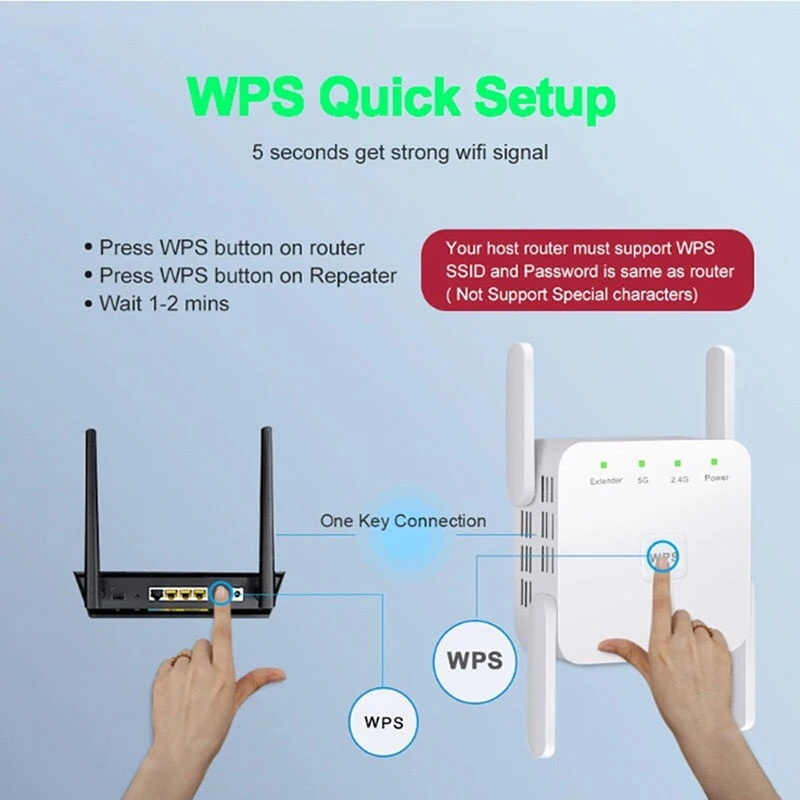 WPS Quick Setup

5 seconds get strong wifi signal

• Press WPS button on router
• Press WPS button on Repeater
• Wait 1-2 mins

Your host router must support WPS
SSID and Password is same as router
( Not Support Special characters)

Extender 5G 2.4G Power

One Key Connection

WPS

WPS

WPS