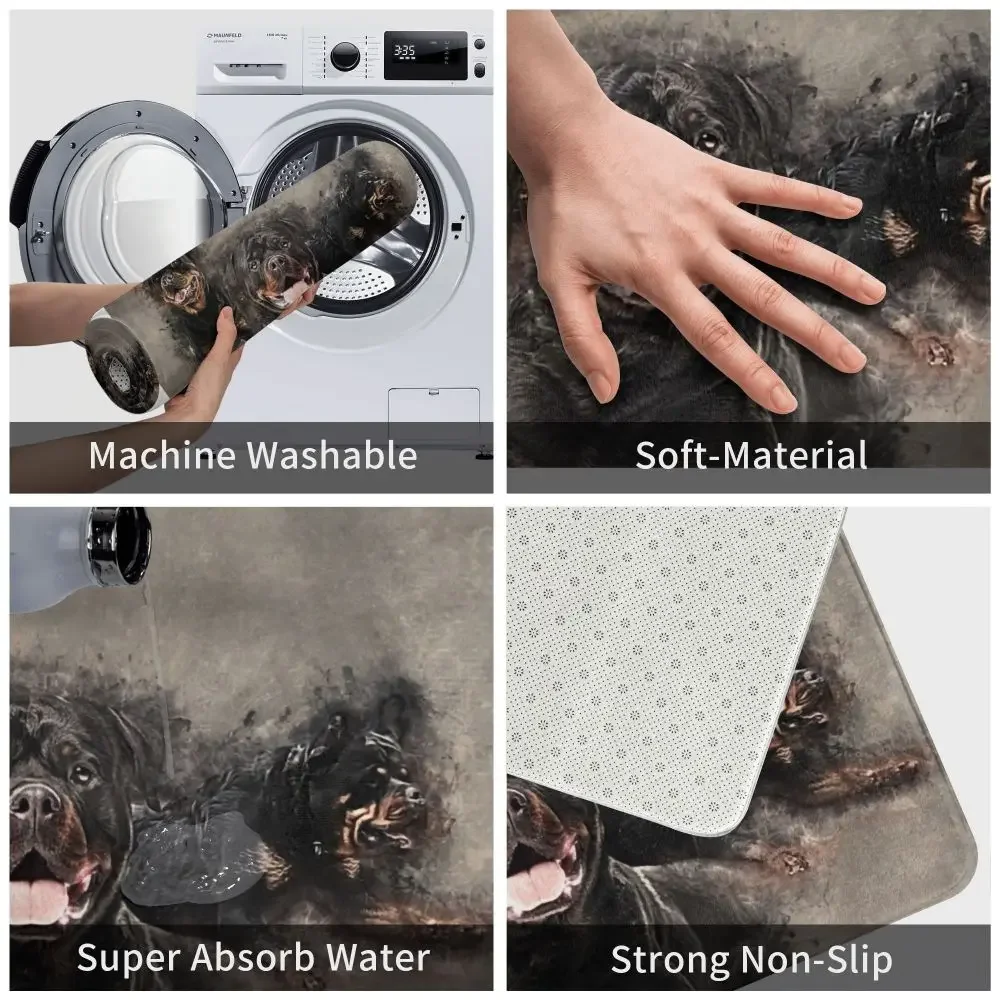 MAUNFELD

3:35

Machine Washable

Soft-Material

Super Absorb Water

Strong Non-Slip