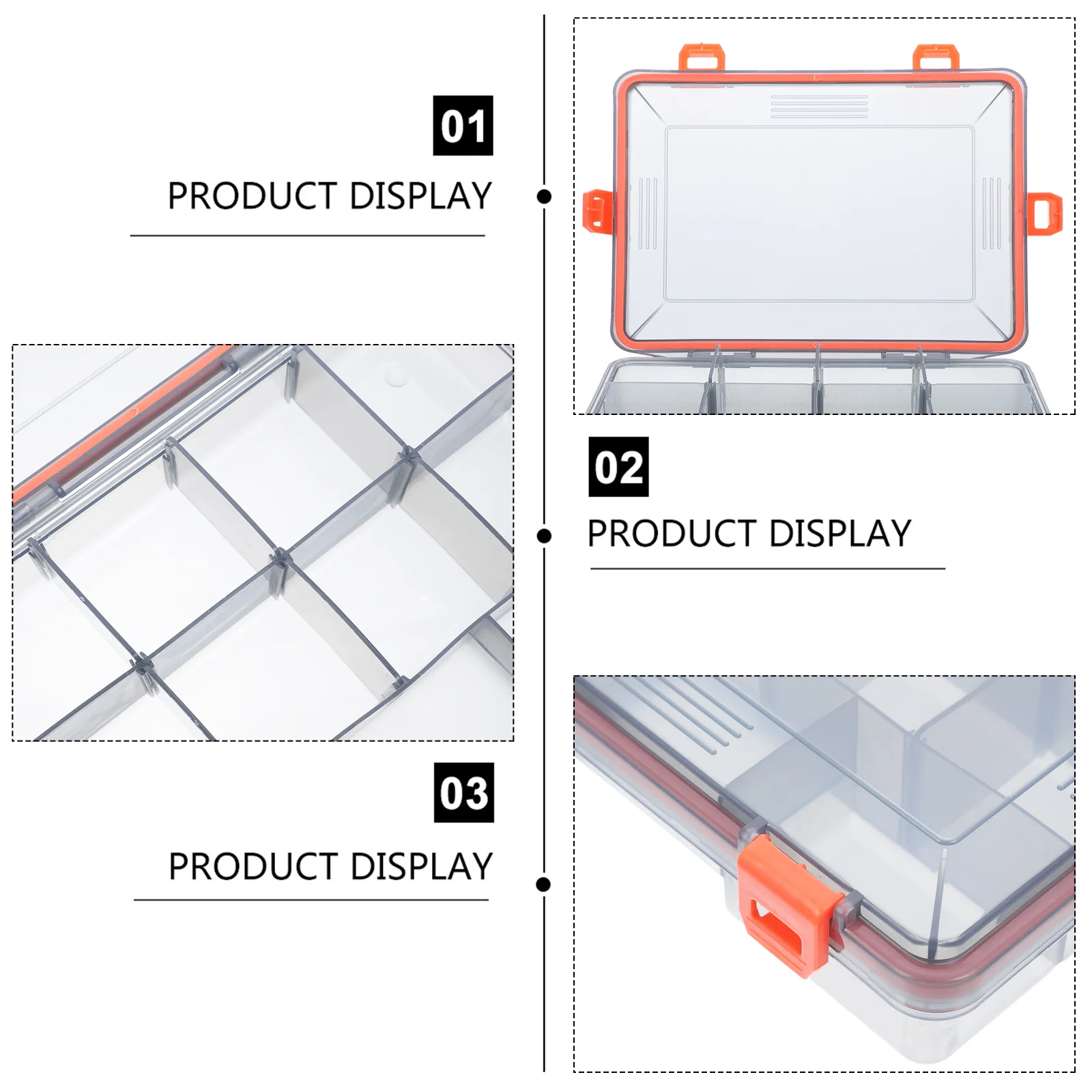 01
PRODUCT DISPLAY

02
PRODUCT DISPLAY

03
PRODUCT DISPLAY