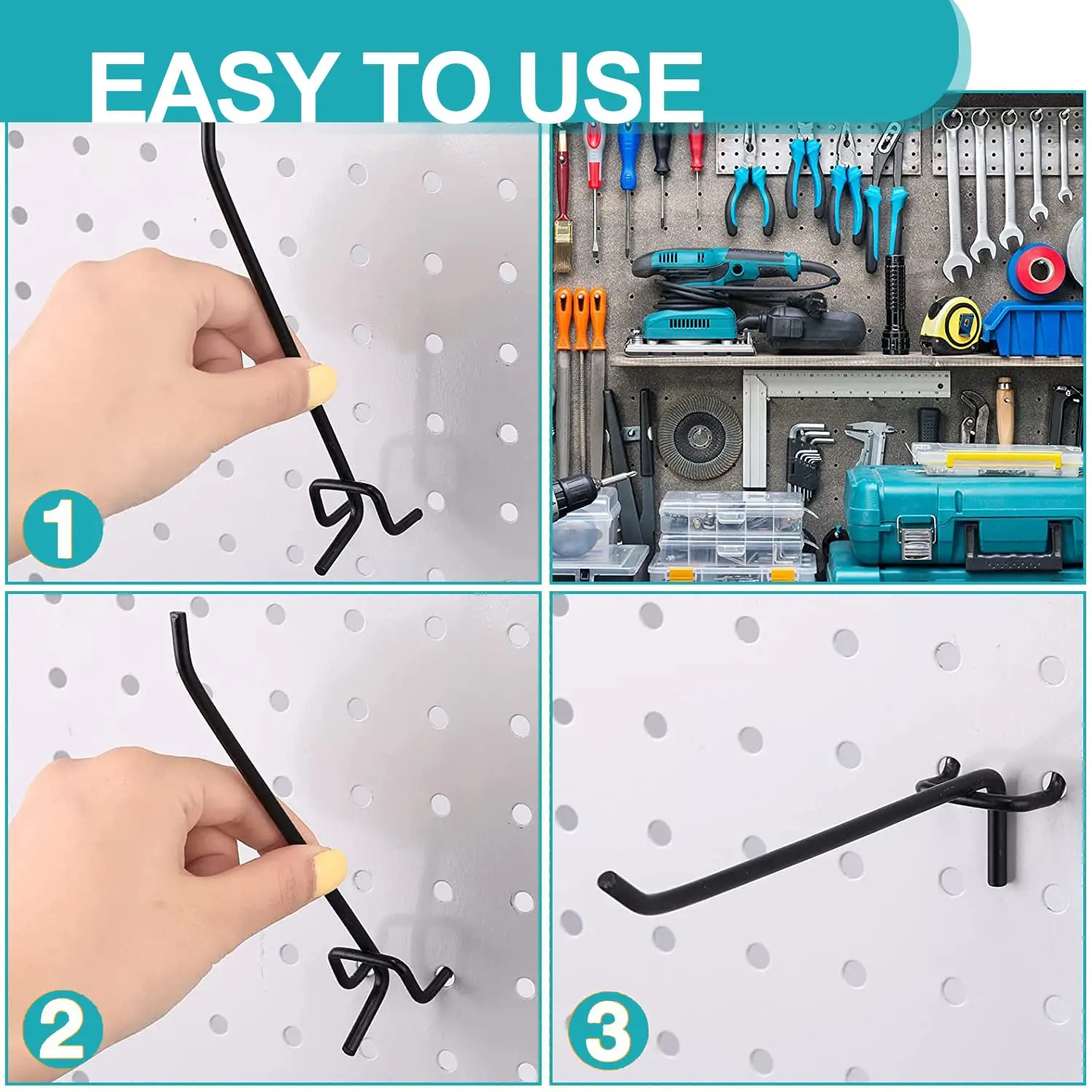 EASY TO USE

1

2

3