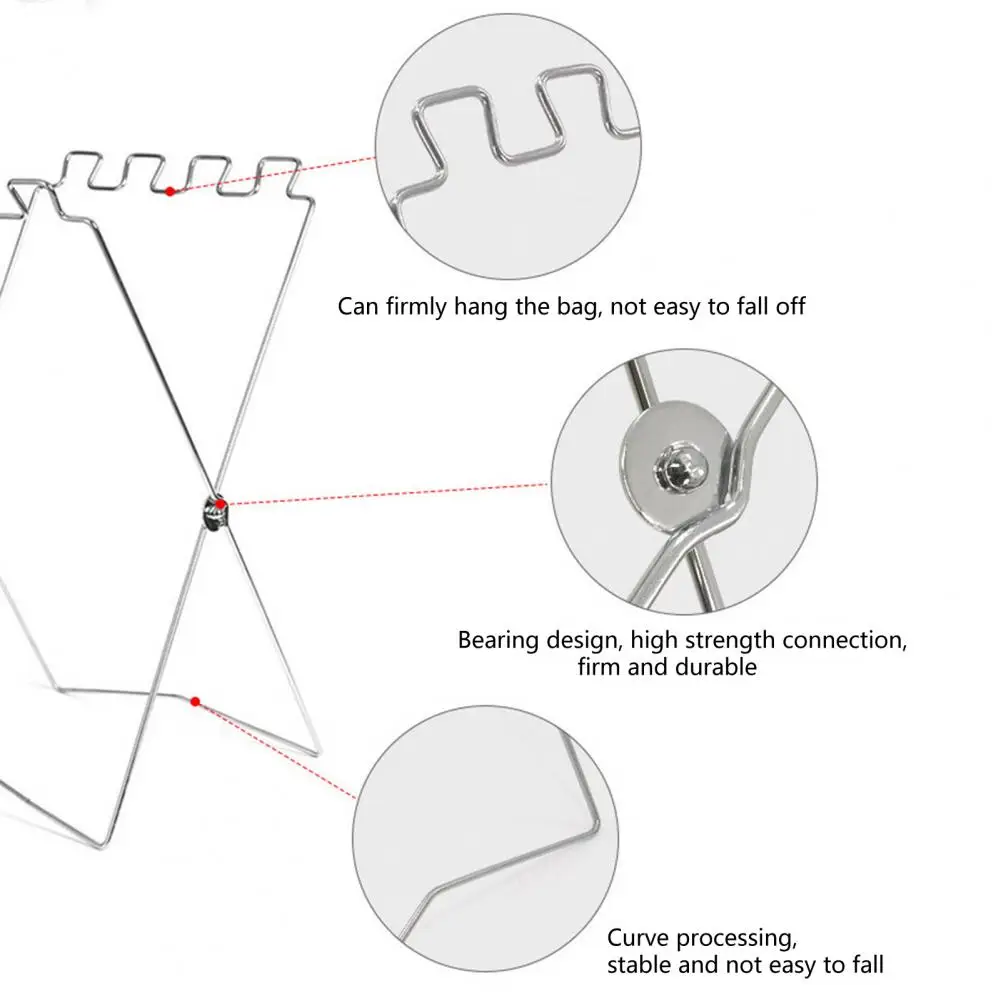 Can firmly hang the bag, not easy to fall off

Bearing design, high strength connection, firm and durable

Curve processing, stable and not easy to fall