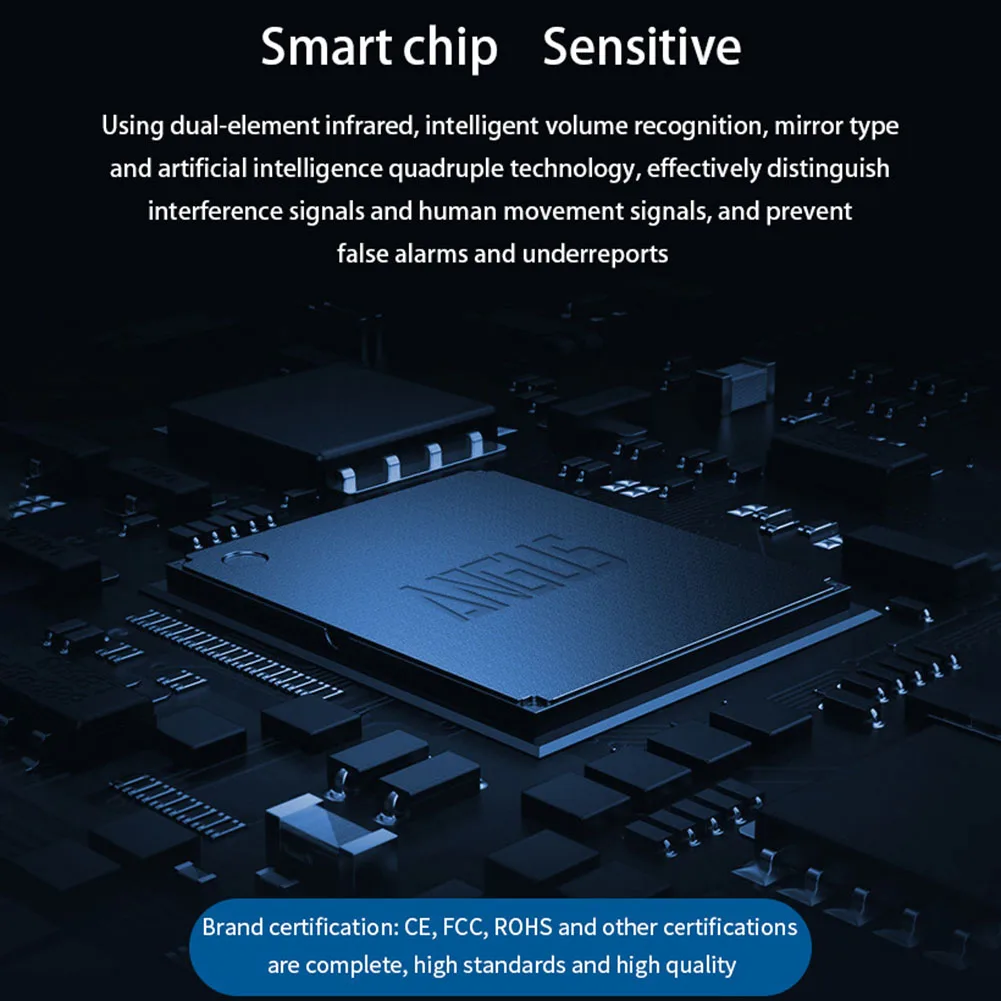 Smart chip Sensitive

Using dual-element infrared, intelligent volume recognition, mirror type and artificial intelligence quadruple technology, effectively distinguish interference signals and human movement signals, and prevent false alarms and underreports

ANGUS

Brand certification: CE, FCC, ROHS and other certifications are complete, high standards and high quality