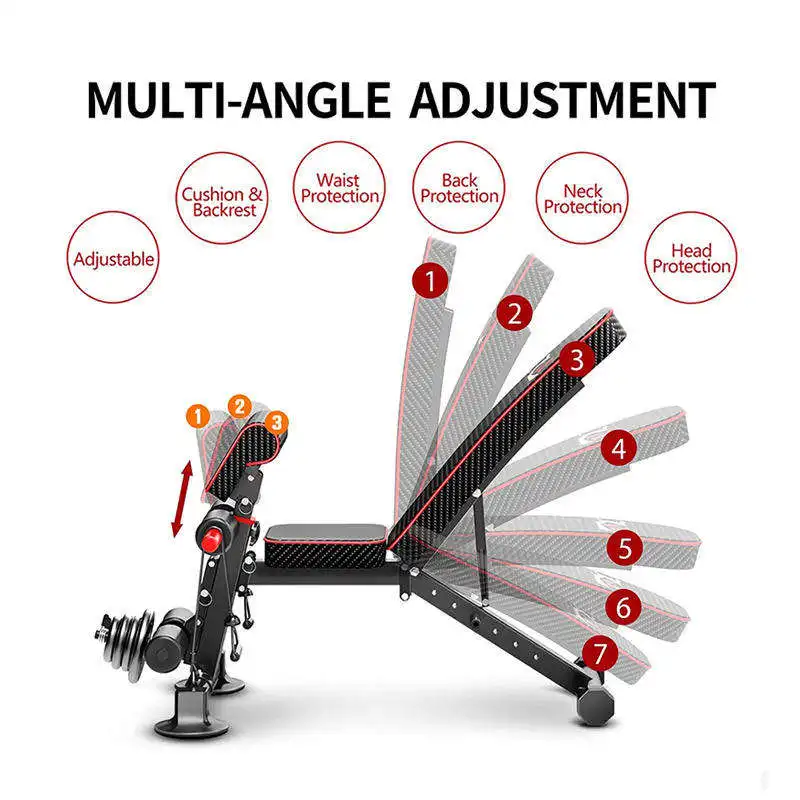 MULTI-ANGLE ADJUSTMENT

Adjustable

Cushion & Backrest

Waist Protection

Back Protection

Neck Protection

Head Protection

1
2
3
4
5
6
7

1
2
3