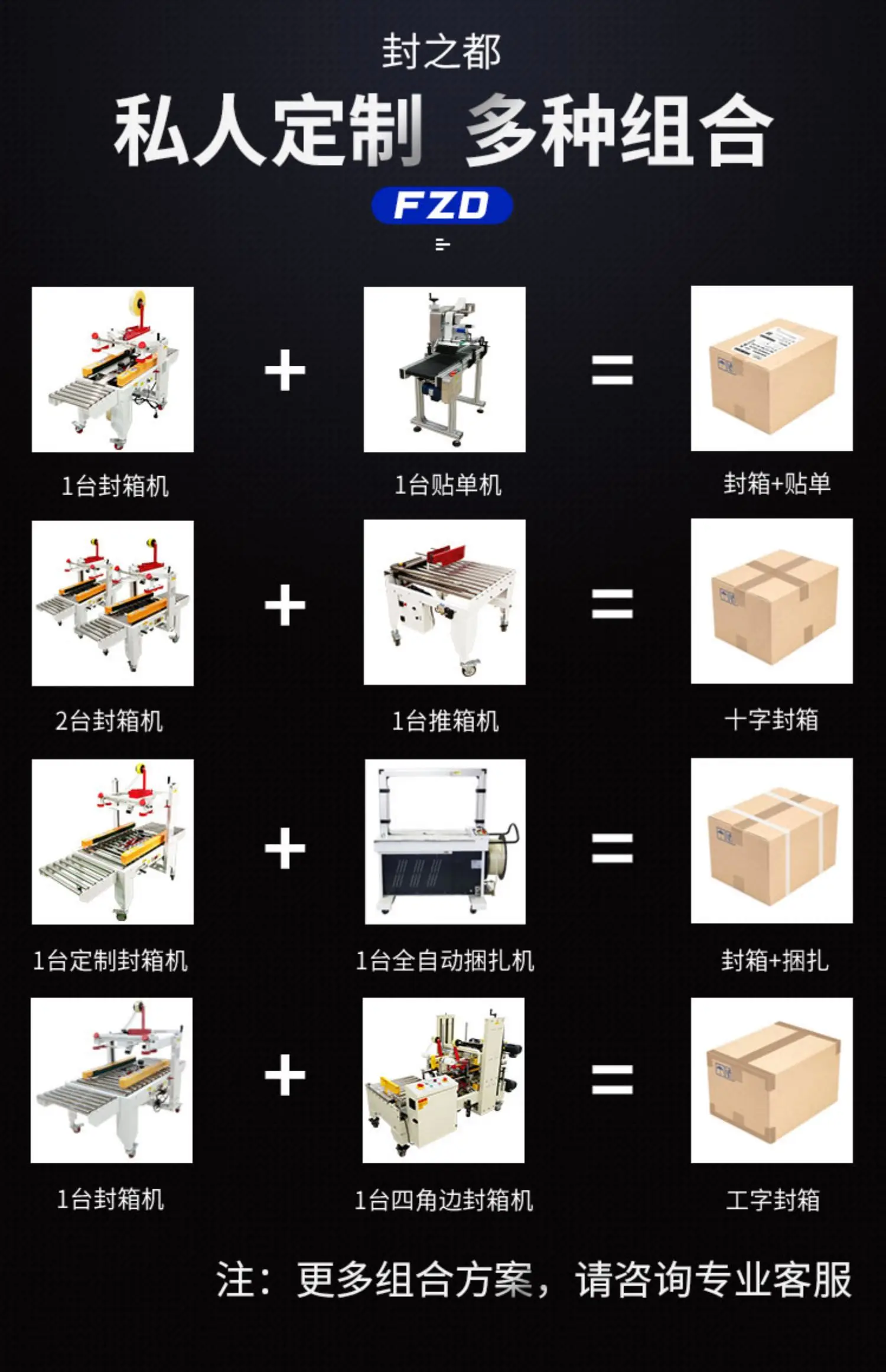 封之都

私人定制 多种组合

FZD

1台封箱机 + 1台贴单机 = 封箱+贴单

2台封箱机 + 1台推箱机 = 十字封箱

1台定制封箱机 + 1台全自动捆扎机 = 封箱+捆扎

1台封箱机 + 1台四角边封箱机 = 工字封箱

注：更多组合方案，请咨询专业客服