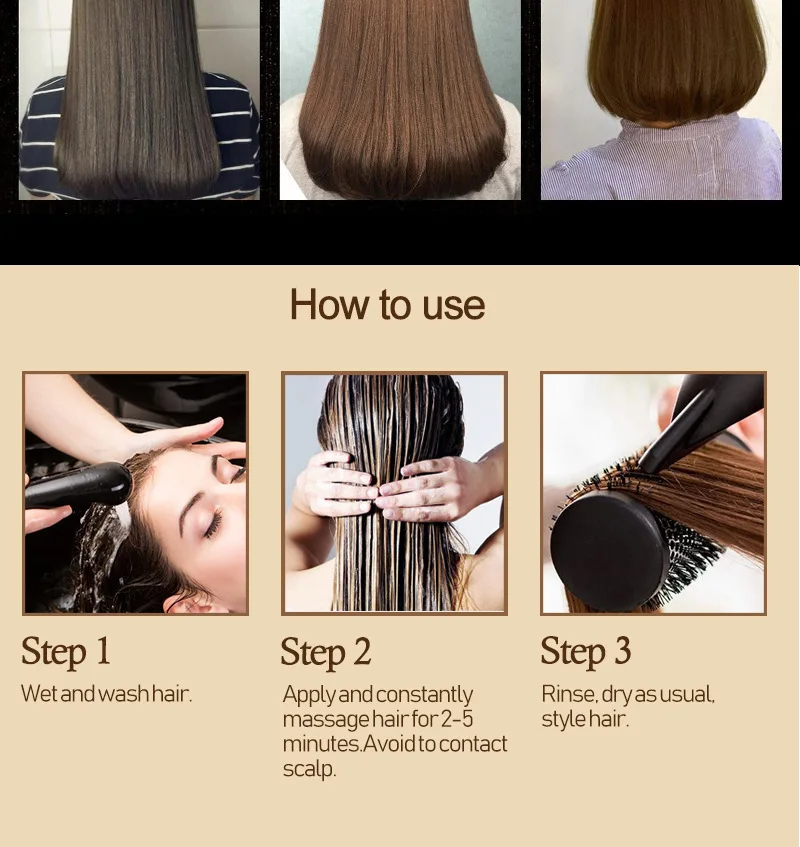 How to use

Step 1
Wet and wash hair.

Step 2
Apply and constantly massage hair for 2-5 minutes.Avoid to contact scalp.

Step 3
Rinse, dry as usual, style hair.