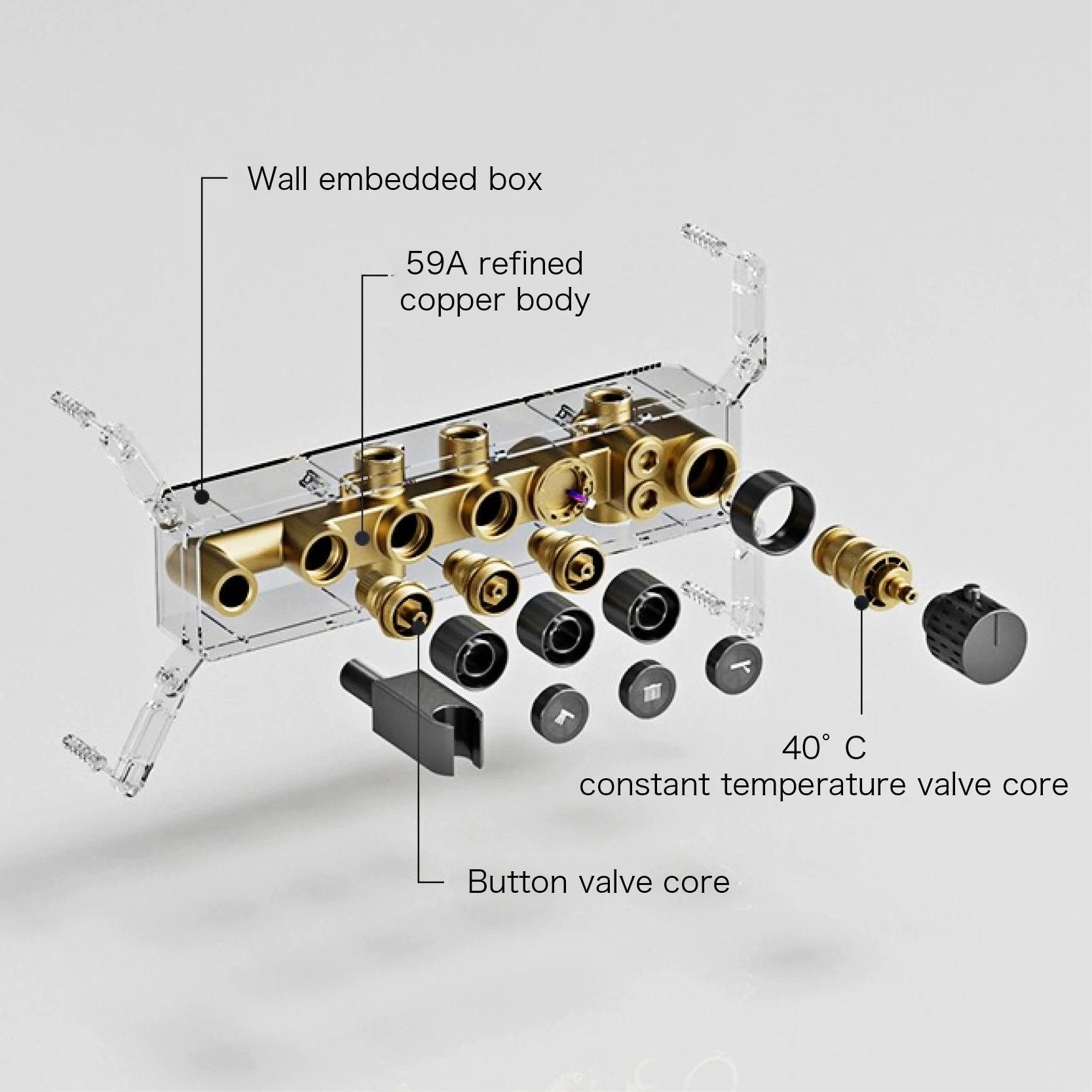 Wall embedded box

59A refined copper body

40° C
constant temperature valve core

Button valve core