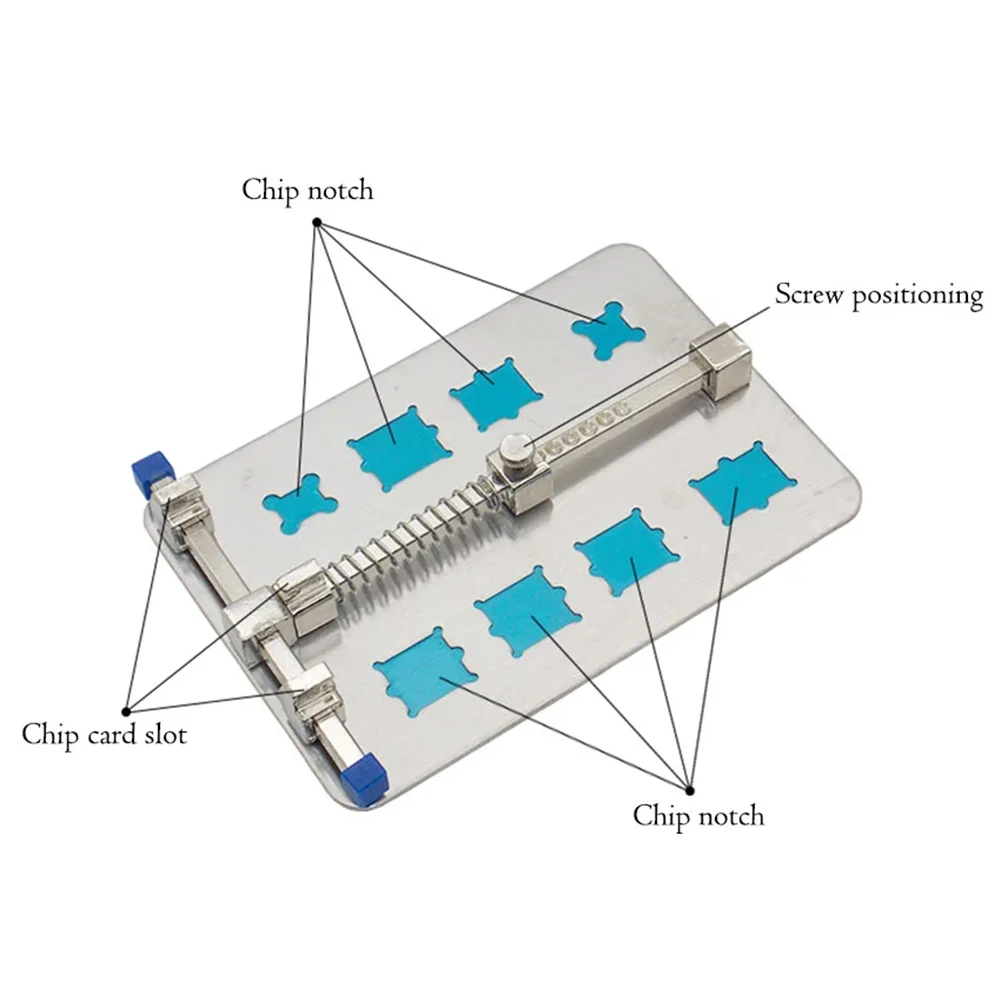 Chip notch

Screw positioning

Chip card slot

Chip notch