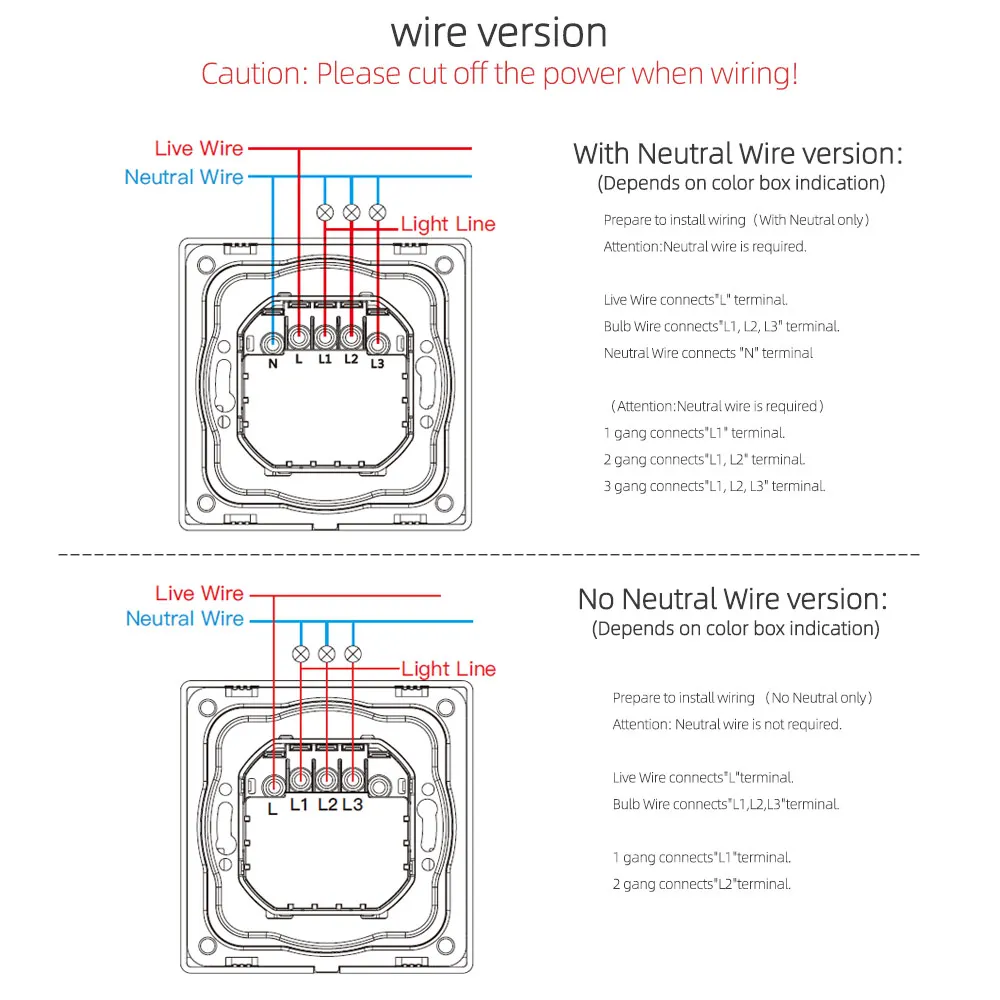 wire version
Caution: Please cut off the power when wiring!

Live Wire
Neutral Wire
Light Line
N L L1 L2 L3

With Neutral Wire version:
(Depends on color box indication)

Prepare to install wiring（With Neutral only）
Attention:Neutral wire is required.

Live Wire connects"L" terminal.
Bulb Wire connects"L1, L2, L3" terminal.
Neutral Wire connects "N" terminal

（Attention:Neutral wire is required）
1 gang connects"L1" terminal.
2 gang connects"L1, L2" terminal.
3 gang connects"L1, L2, L3" terminal.

Live Wire
Neutral Wire
Light Line
L L1 L2 L3

No Neutral Wire version:
(Depends on color box indication)

Prepare to install wiring （No Neutral only）
Attention: Neutral wire is not required.

Live Wire connects"L"terminal.
Bulb Wire connects"L1,L2,L3"terminal.

1 gang connects"L1"terminal.
2 gang connects"L2"terminal.