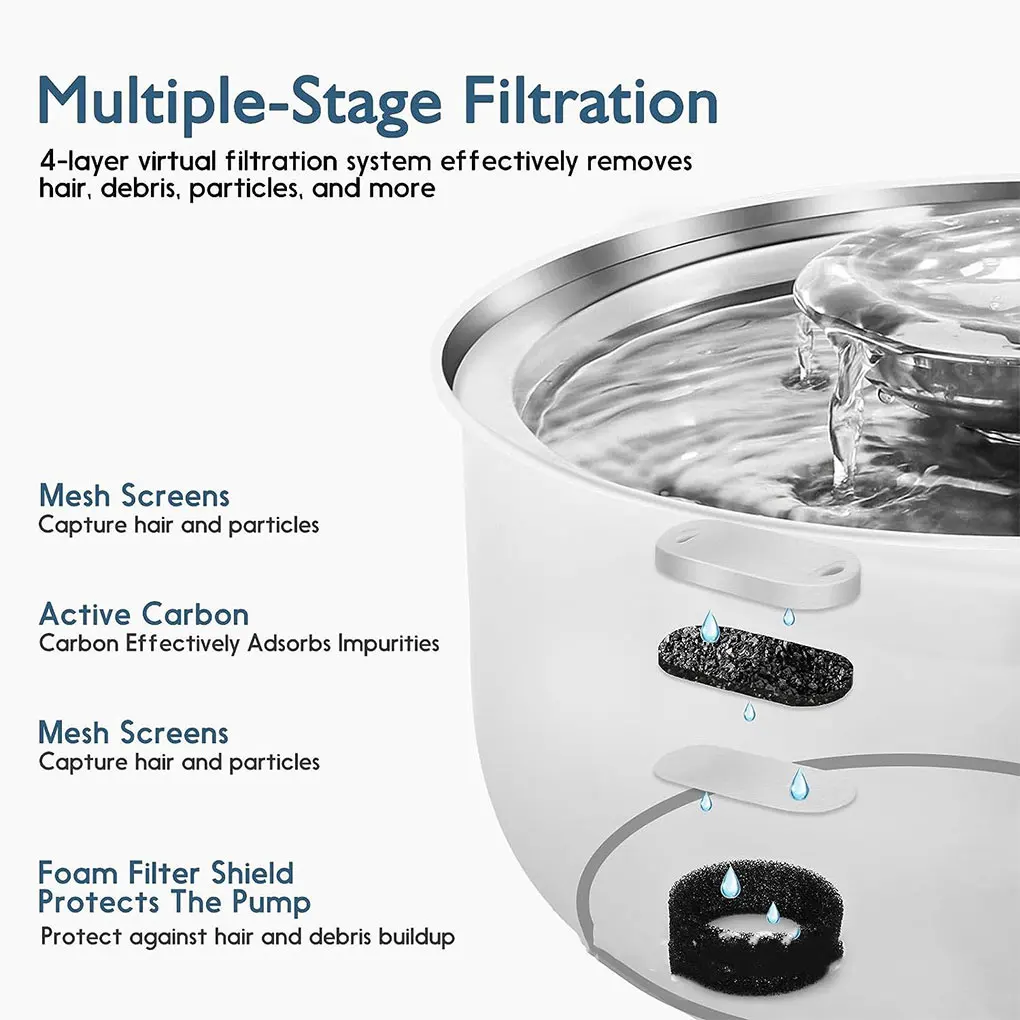 Multiple-Stage Filtration

4-layer virtual filtration system effectively removes hair, debris, particles, and more

Mesh Screens
Capture hair and particles

Active Carbon
Carbon Effectively Adsorbs Impurities

Mesh Screens
Capture hair and particles

Foam Filter Shield
Protects The Pump
Protect against hair and debris buildup