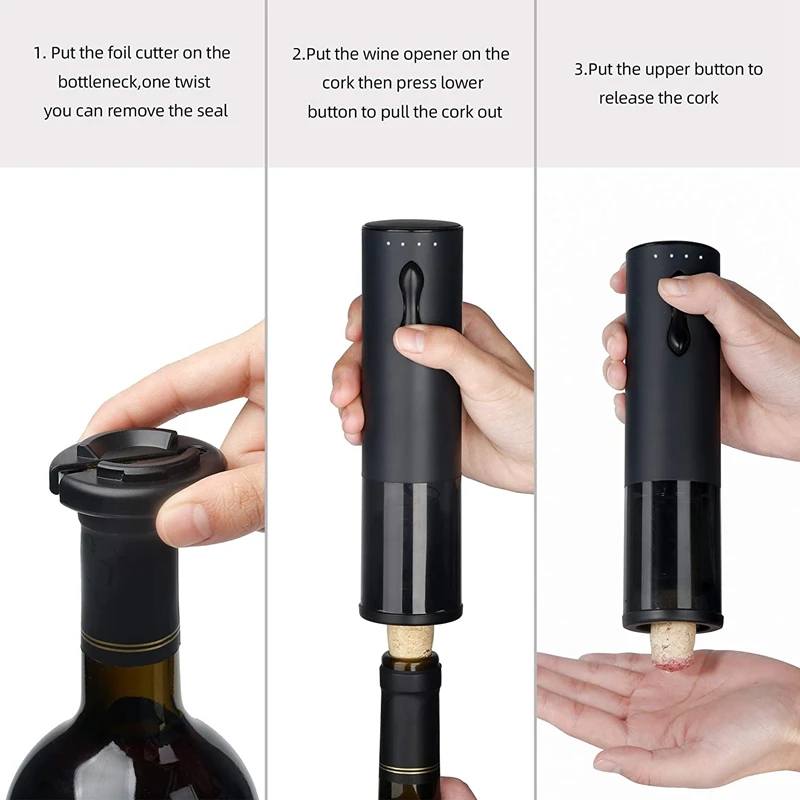 1. Put the foil cutter on the bottleneck,one twist you can remove the seal

2.Put the wine opener on the cork then press lower button to pull the cork out

3.Put the upper button to release the cork