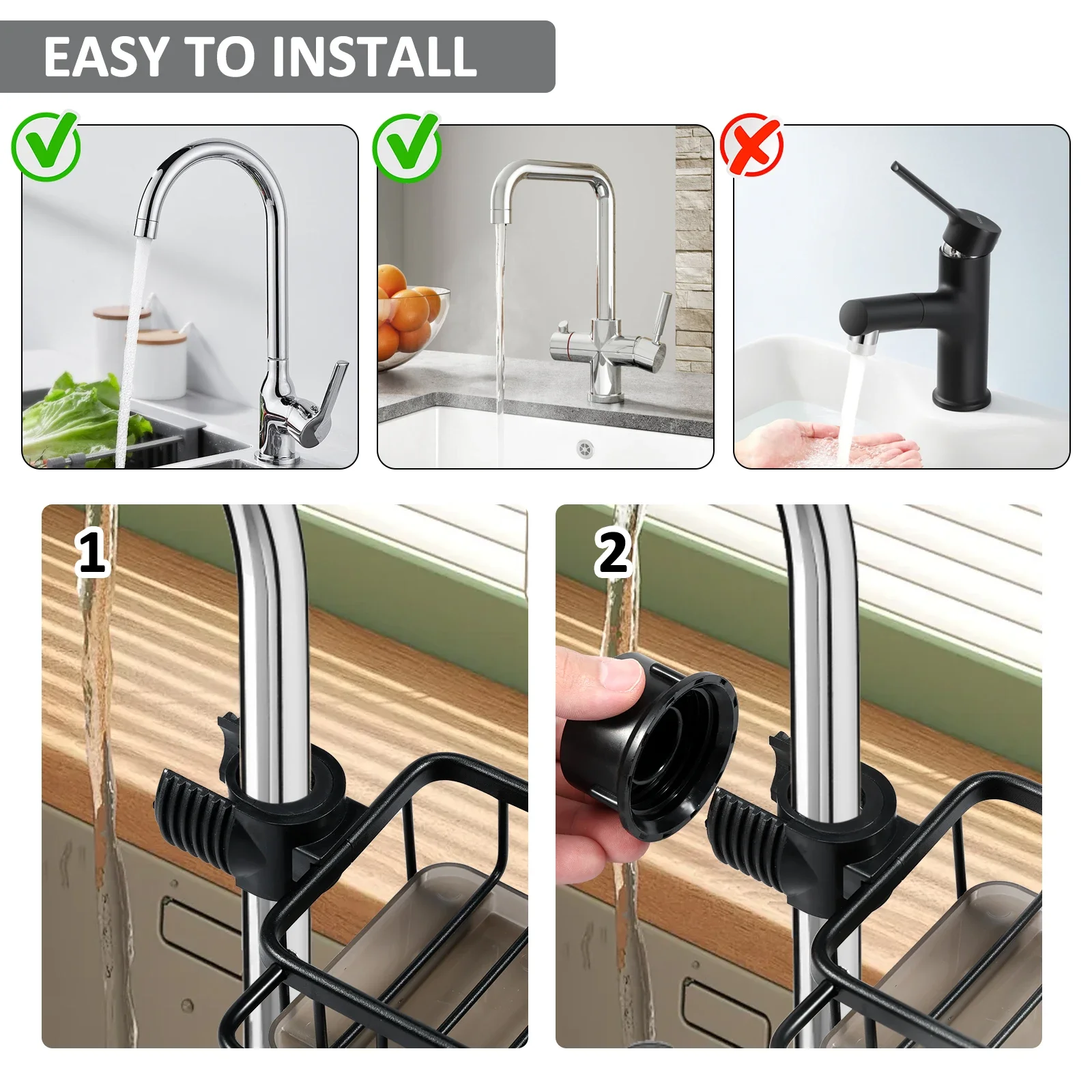 EASY TO INSTALL

1

2