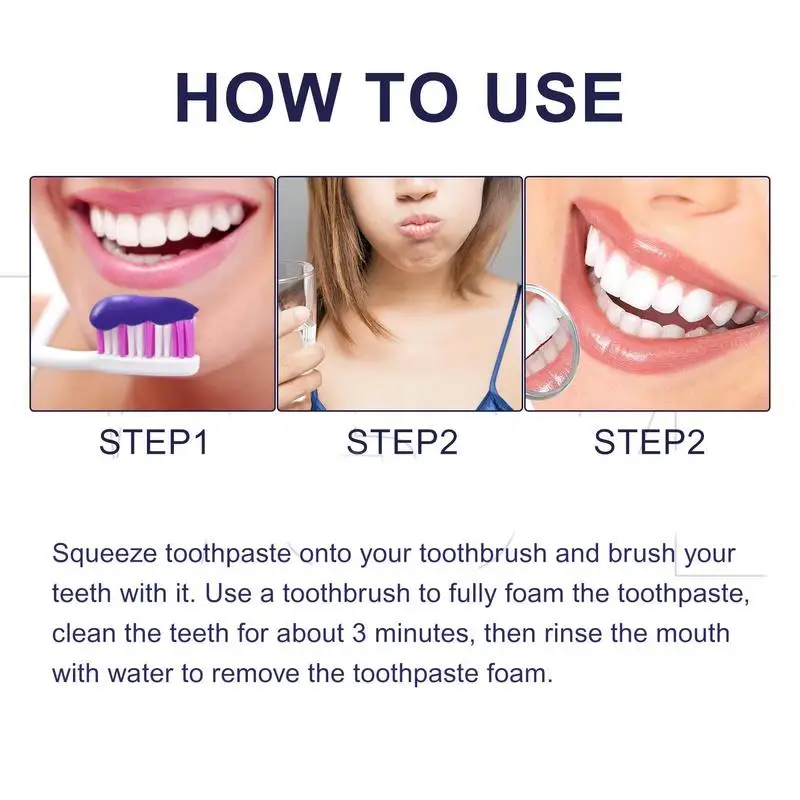 HOW TO USE

STEP1

STEP2

STEP2

Squeeze toothpaste onto your toothbrush and brush your teeth with it. Use a toothbrush to fully foam the toothpaste, clean the teeth for about 3 minutes, then rinse the mouth with water to remove the toothpaste foam.