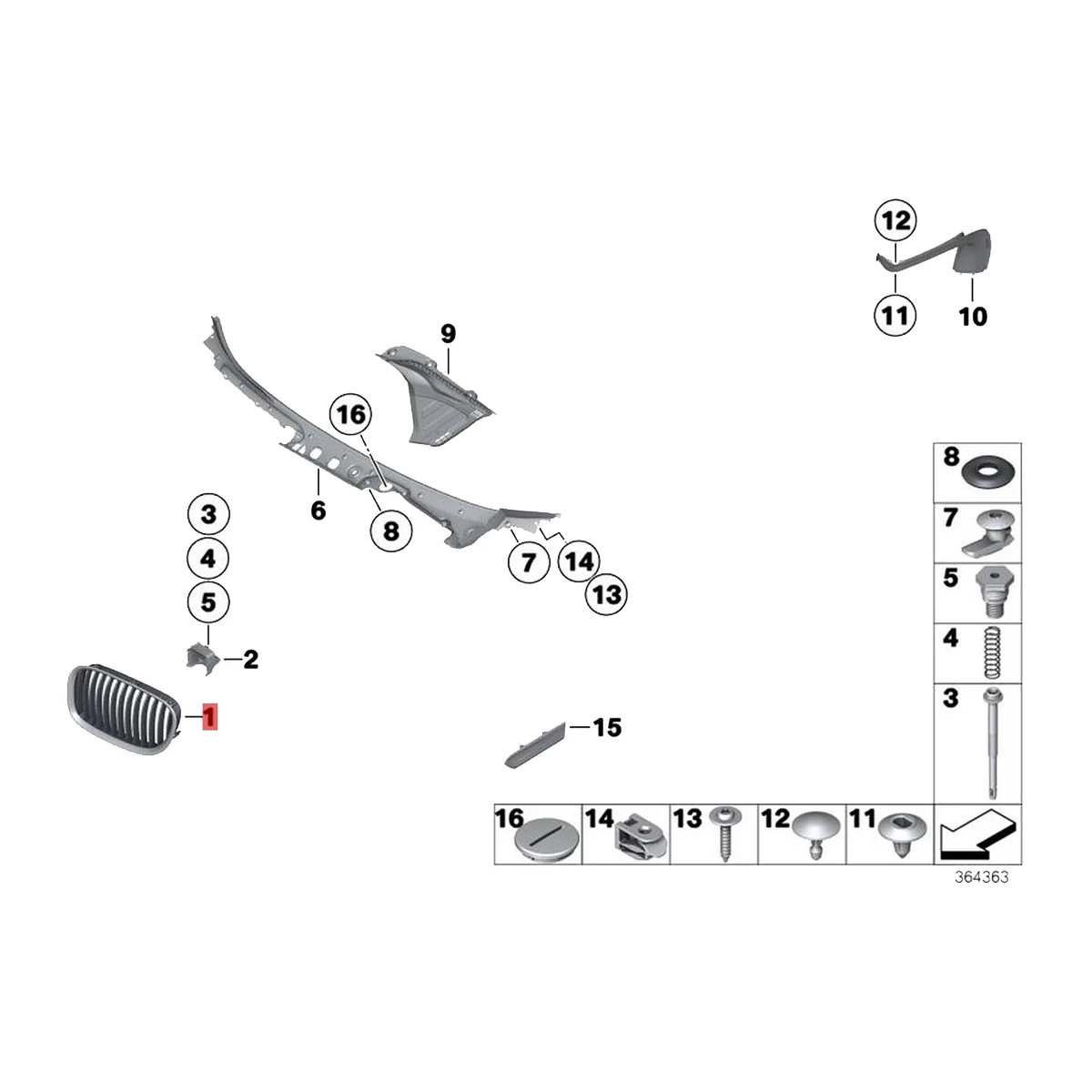 12
11
10
9
16
6
8
7
14
13
3
4
5
2
1
15
8
7
5
4
3
16
14
13
12
11
364363