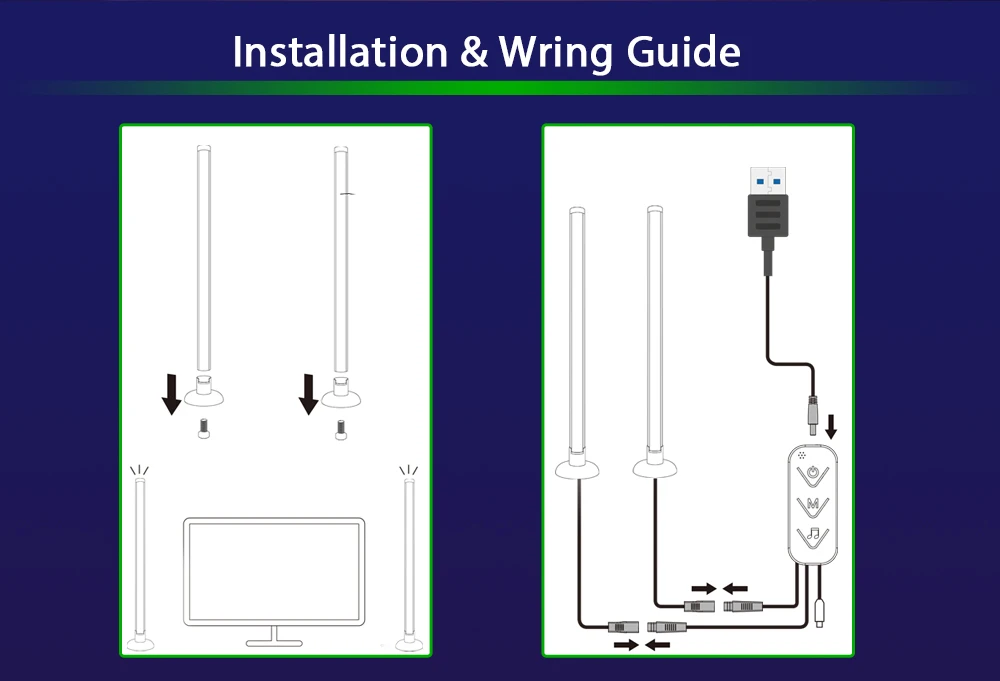 Installation & Wring Guide

M